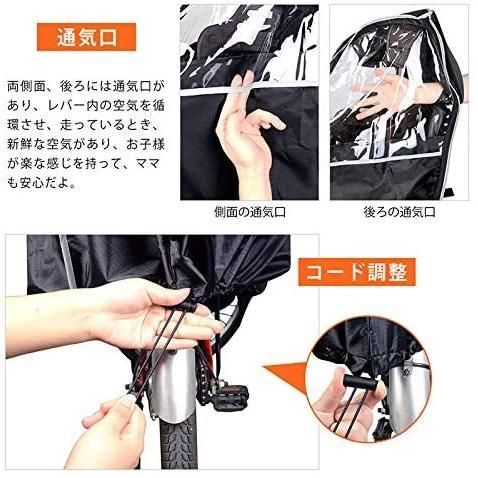 通気口

両側面、後ろには通気口があり、レバー内の空気を循環させ、走っているとき、新鮮な空気があり、お子様が楽な感じを持って、ママも安心だよ。

側面の通気口

後ろの通気口

コード調整