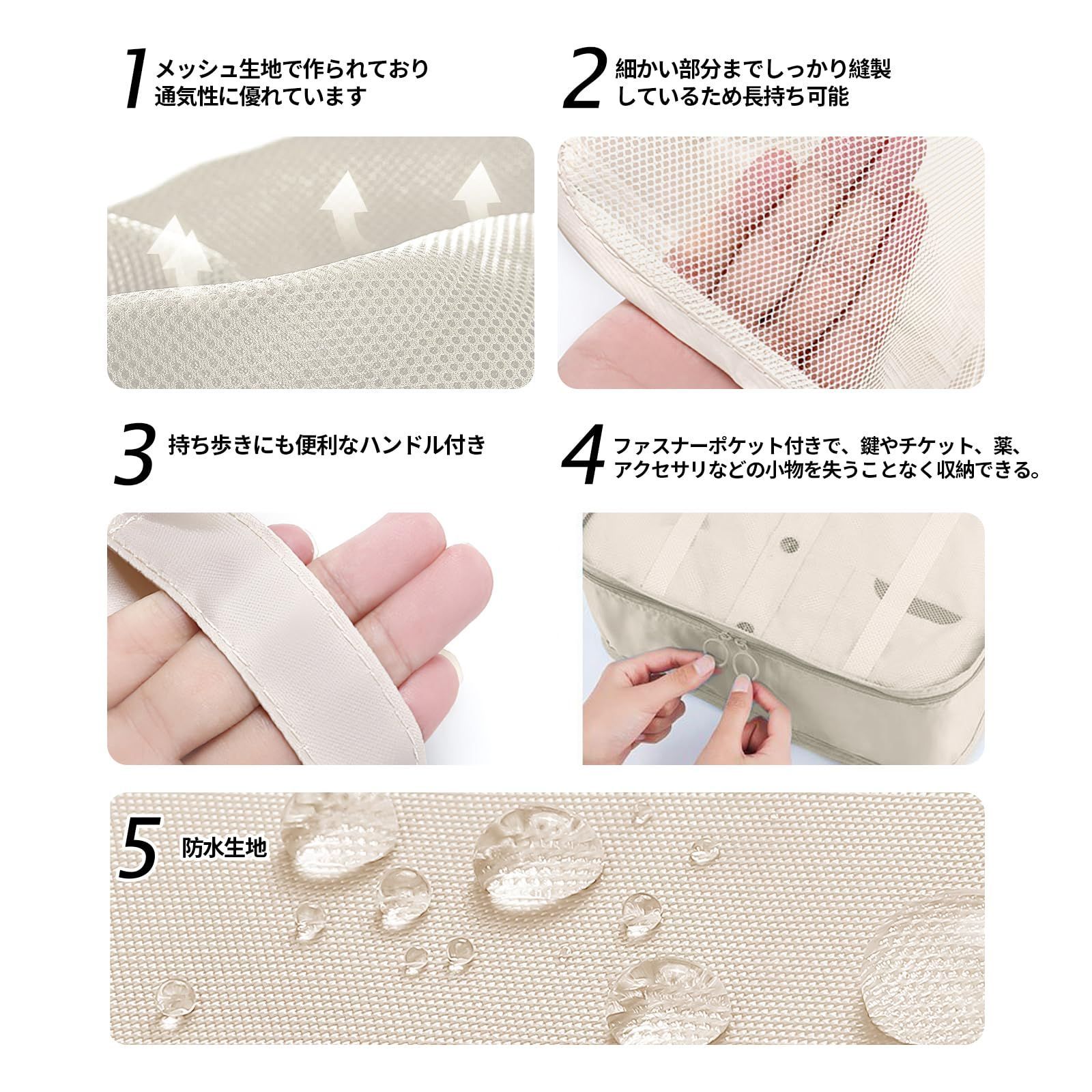 1 メッシュ生地で作られており通気性に優れています

2 細かい部分までしっかり縫製しているため長持ち可能

3 持ち歩きにも便利なハンドル付き

4 ファスナーポケット付きで、鍵やチケット、薬、アクセサリなどの小物を失うことなく収納できる。

5 防水生地