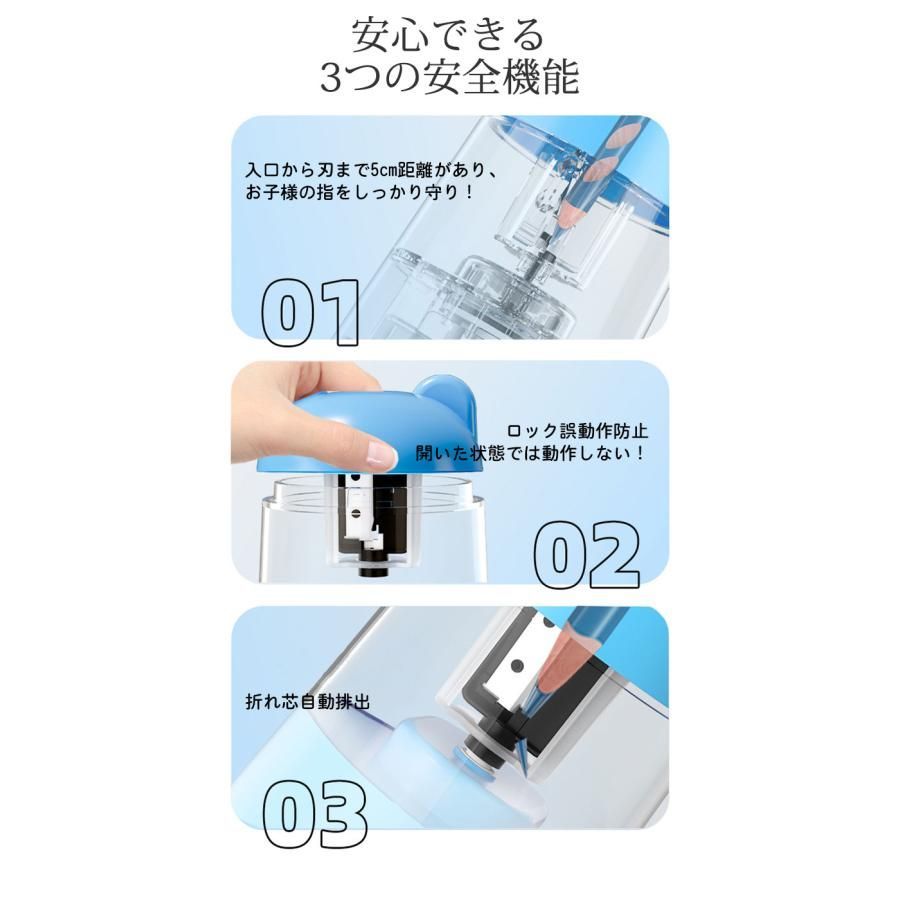 安心できる
3つの安全機能

入口から刃まで5cm距離があり、
お子様の指をしっかり守り！

01

ロック誤動作防止
開いた状態では動作しない！

02

折れ芯自動排出

03