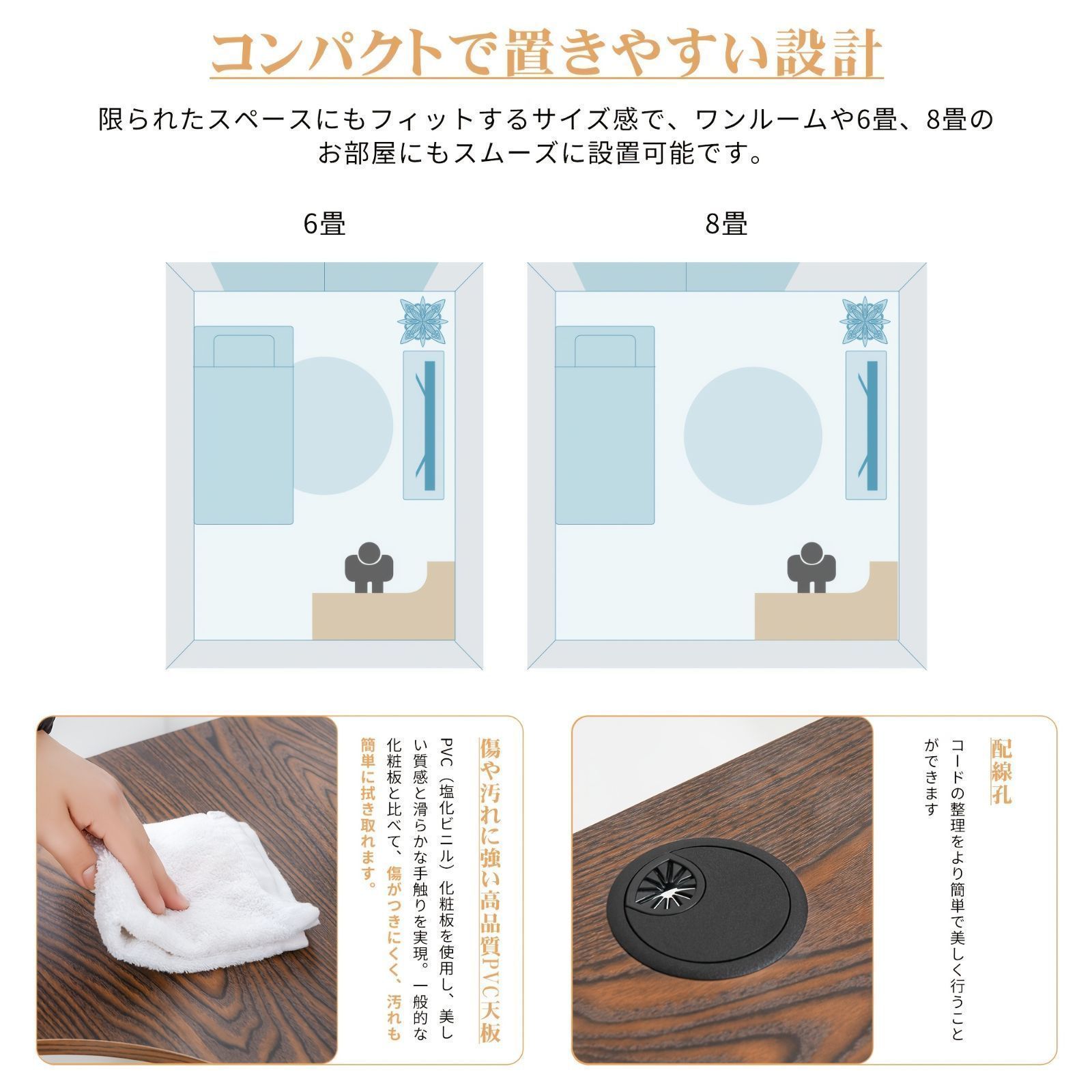 コンパクトで置きやすい設計

限られたスペースにもフィットするサイズ感で、ワンルームや6畳、8畳のお部屋にもスムーズに設置可能です。

6畳

8畳

傷や汚れに強い高品質PVC天板

PVC（塩化ビニル）化粧板を使用し、美しい質感と滑らかな手触りを実現。一般的な化粧板と比べて、傷がつきにくく、汚れも簡単に拭き取れます。

配線孔

コードの整理をより簡単で美しく行うことができます