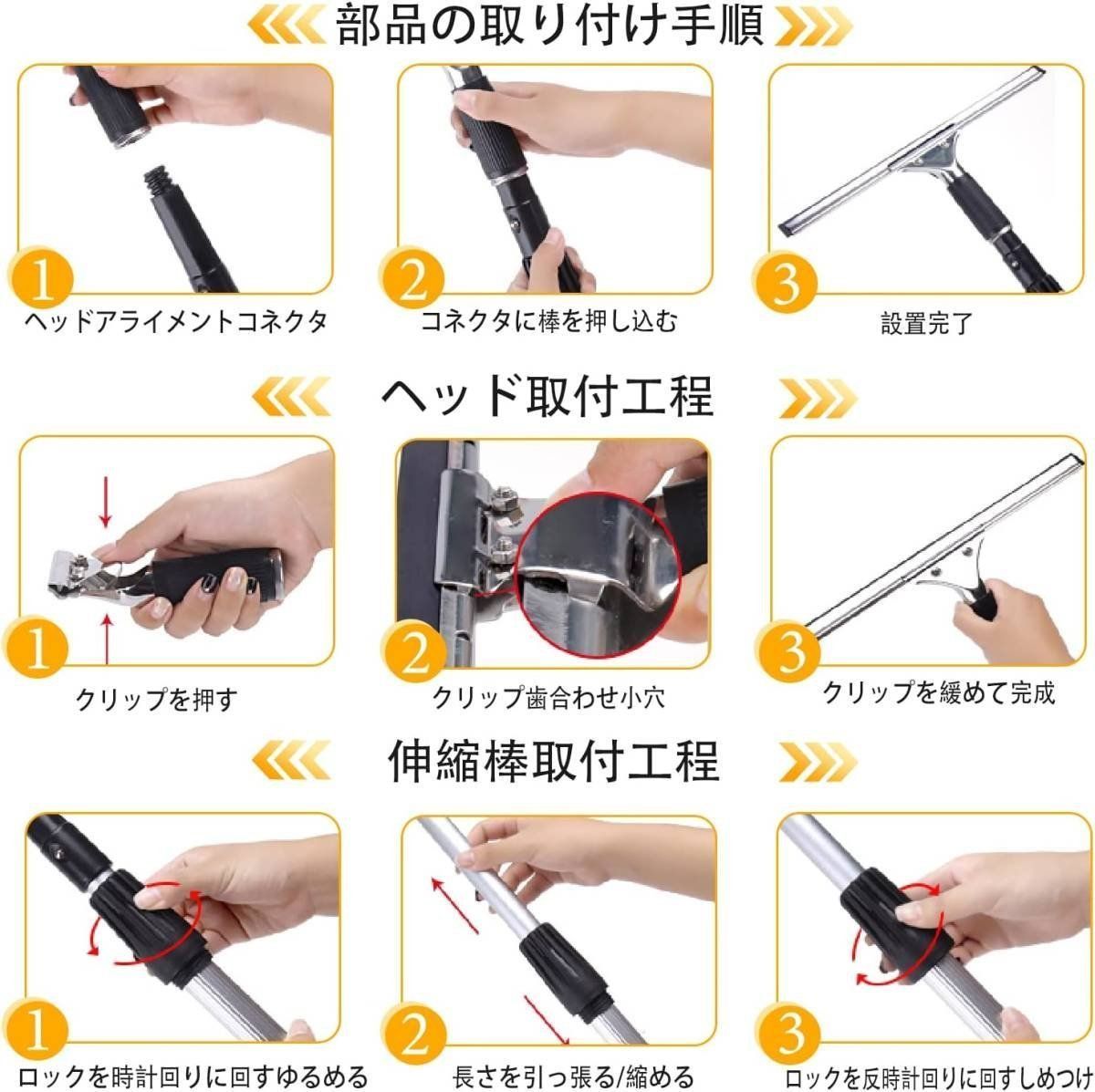 部品の取り付け手順

1
ヘッドアライメントコネクタ

2
コネクタに棒を押し込む

3
設置完了

ヘッド取付工程

1
クリップを押す

2
クリップ歯合わせ小穴

3
クリップを緩めて完成

伸縮棒取付工程

1
ロックを時計回りに回すゆるめる

2
長さを引っ張る/縮める

3
ロックを反時計回りに回すしめつけ