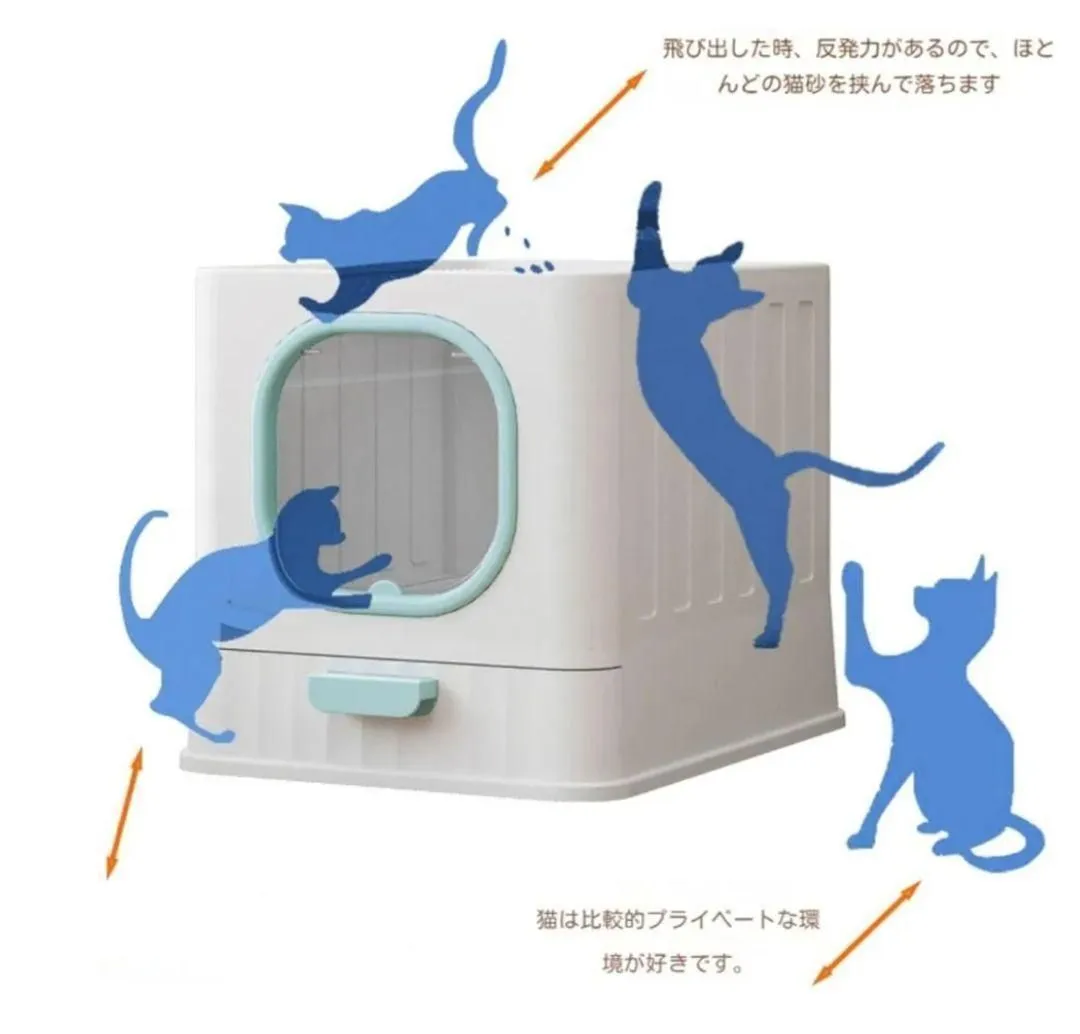 飛び出した時、反発力があるので、ほとんどの猫砂を挟んで落ちます

猫は比較的プライベートな環境が好きです。