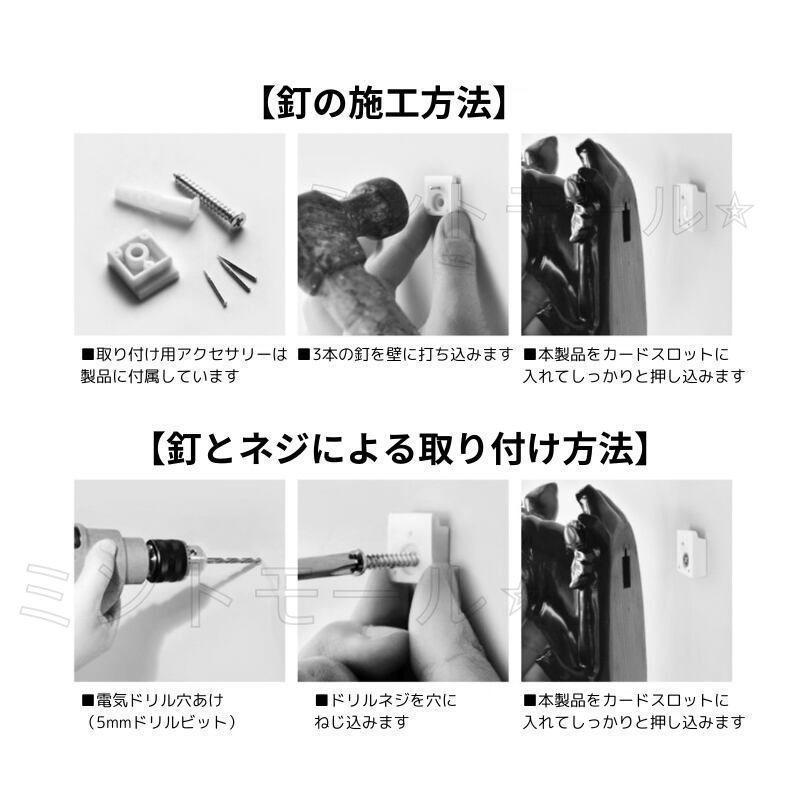 【釘の施工方法】

ミントモール☆

■取り付け用アクセサリーは製品に付属しています

■3本の釘を壁に打ち込みます

■本製品をカードスロットに入れてしっかりと押し込みます

【釘とネジによる取り付け方法】

ミントモール☆

■電気ドリル穴あけ（5mmドリルビット）

■ドリルネジを穴にねじ込みます

■本製品をカードスロットに入れてしっかりと押し込みます