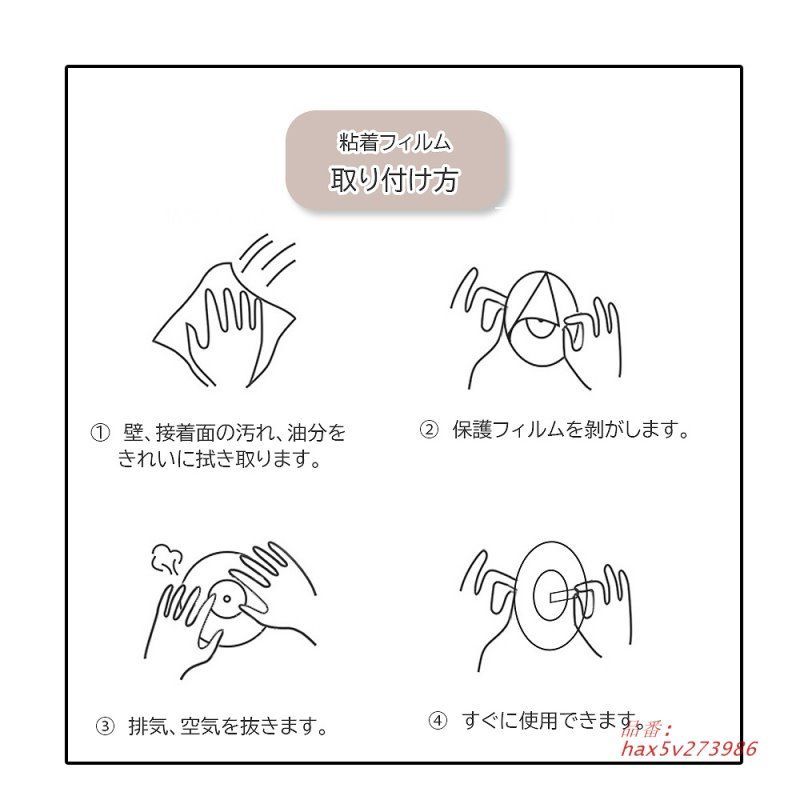 粘着フィルム
取り付け方

① 壁、接着面の汚れ、油分をきれいに拭き取ります。

② 保護フィルムを剥がします。

③ 排気、空気を抜きます。

④ すぐに使用できます。

品番：
hax5v273986