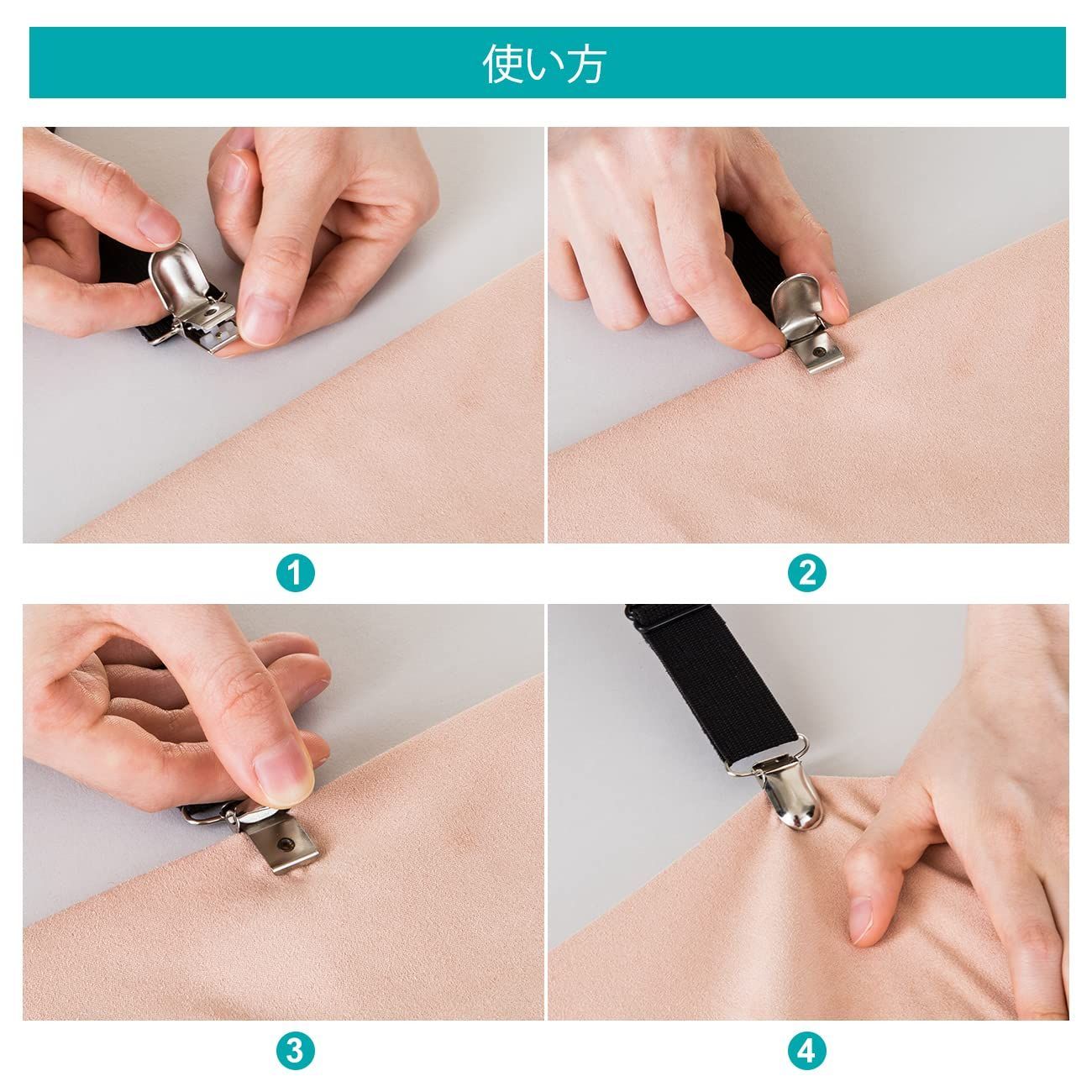 使い方

1

2

3

4