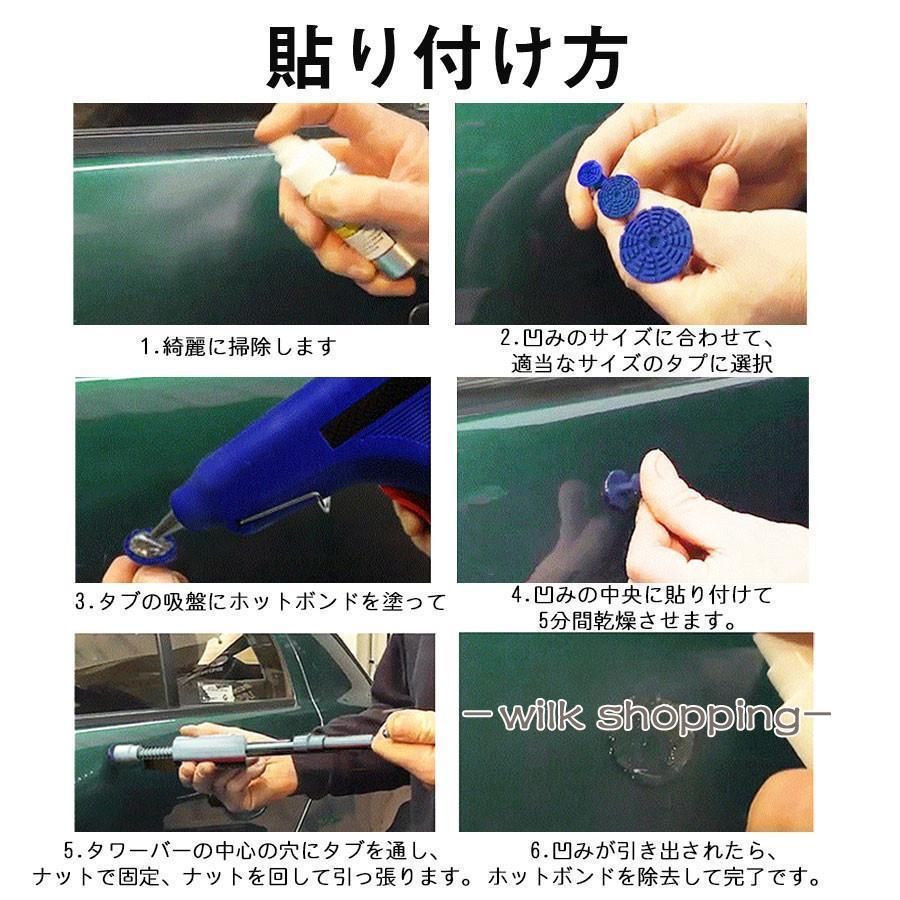 貼り付け方

1.綺麗に掃除します

2.凹みのサイズに合わせて、適当なサイズのタブに選択

3.タブの吸盤にホットボンドを塗って

4.凹みの中央に貼り付けて5分間乾燥させます。

－wilk shopping－

5.タワーバーの中心の穴にタブを通し、ナットで固定、ナットを回して引っ張ります。

6.凹みが引き出されたら、ホットボンドを除去して完了です。