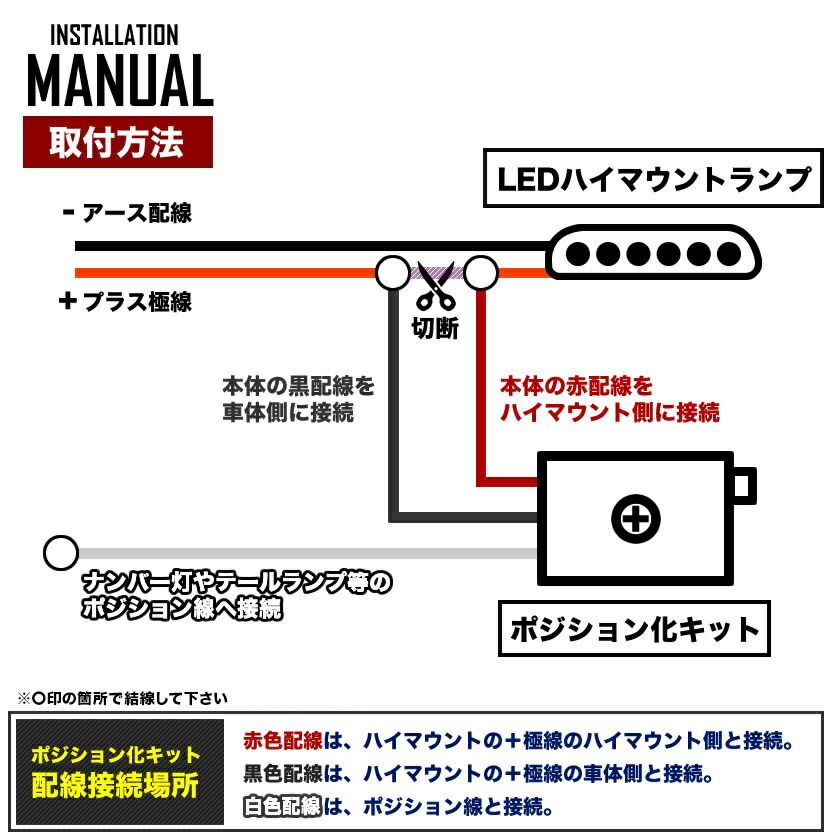 INSTALLATION
MANUAL
取付方法

LEDハイマウントランプ

- アース配線

+ プラス極線

切断

本体の黒配線を
車体側に接続

本体の赤配線を
ハイマウント側に接続

ナンバー灯やテールランプ等の
ポジション線へ接続

ポジション化キット

※○印の箇所で結線して下さい

ポジション化キット
配線接続場所

赤色配線は、ハイマウントの＋極線のハイマウント側と接続。
黒色配線は、ハイマウントの＋極線の車体側と接続。
白色配線は、ポジション線と接続。