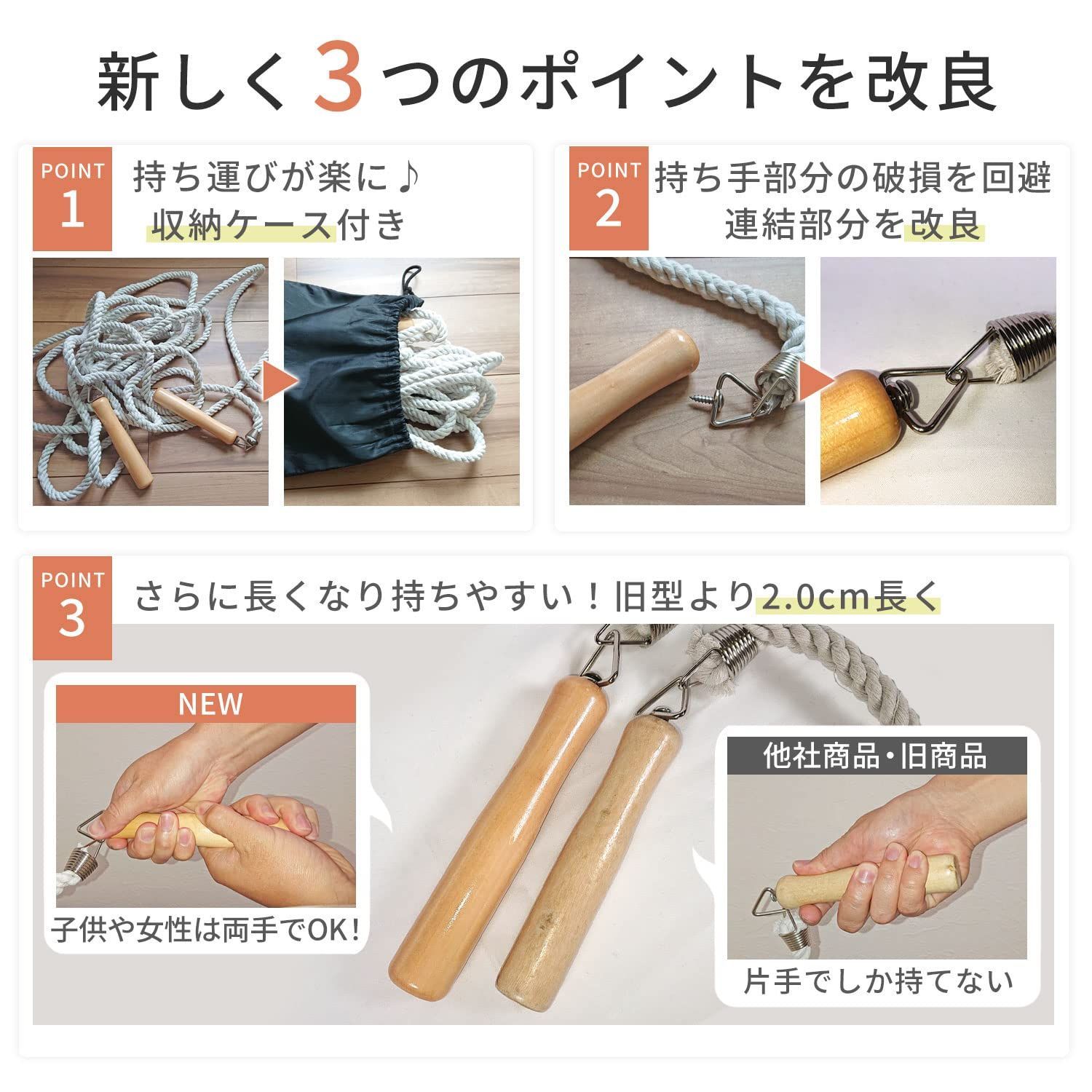 新しく3つのポイントを改良

POINT 1
持ち運びが楽に♪
収納ケース付き

POINT 2
持ち手部分の破損を回避
連結部分を改良

POINT 3
さらに長くなり持ちやすい！旧型より2.0cm長く

NEW
子供や女性は両手でOK!

他社商品・旧商品
片手でしか持てない