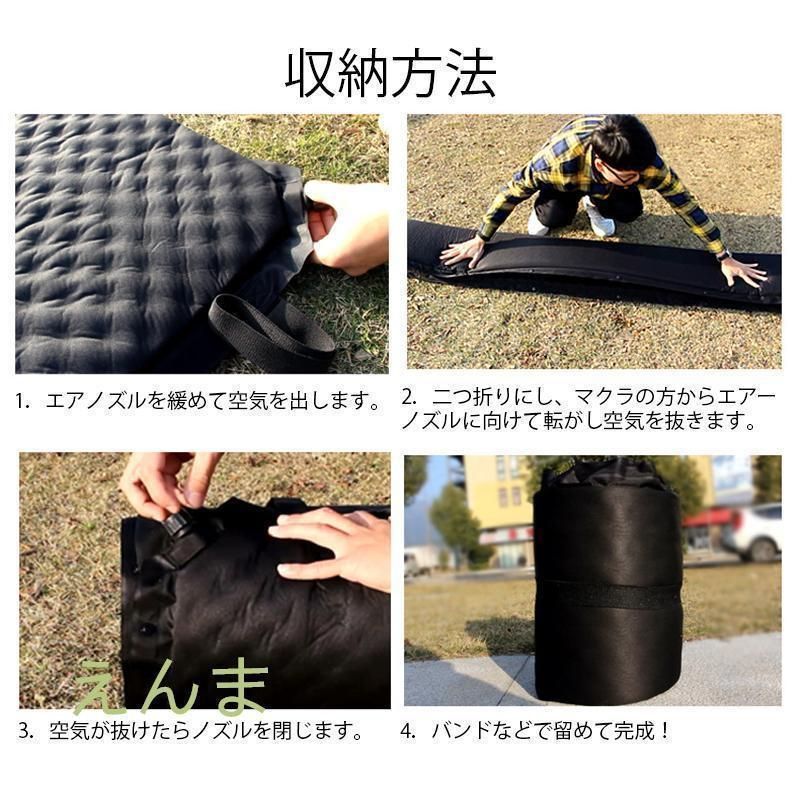 収納方法

1. エアノズルを緩めて空気を出します。

2. 二つ折りにし、マクラの方からエアーノズルに向けて転がし空気を抜きます。

えんま

3. 空気が抜けたらノズルを閉じます。

4. バンドなどで留めて完成！