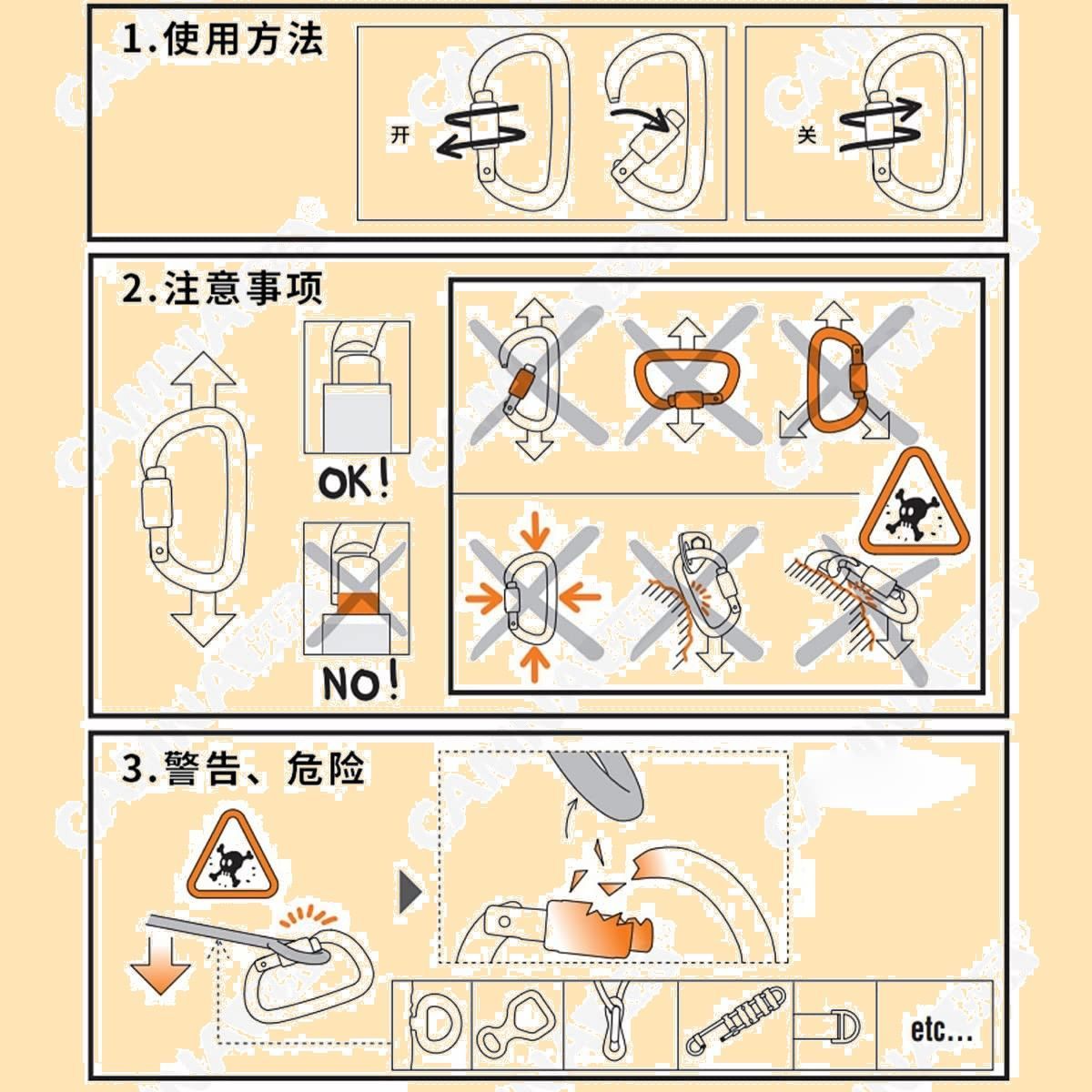 1.使用方法

开

关

2.注意事项

OK!

NO!

3.警告、危险

etc...