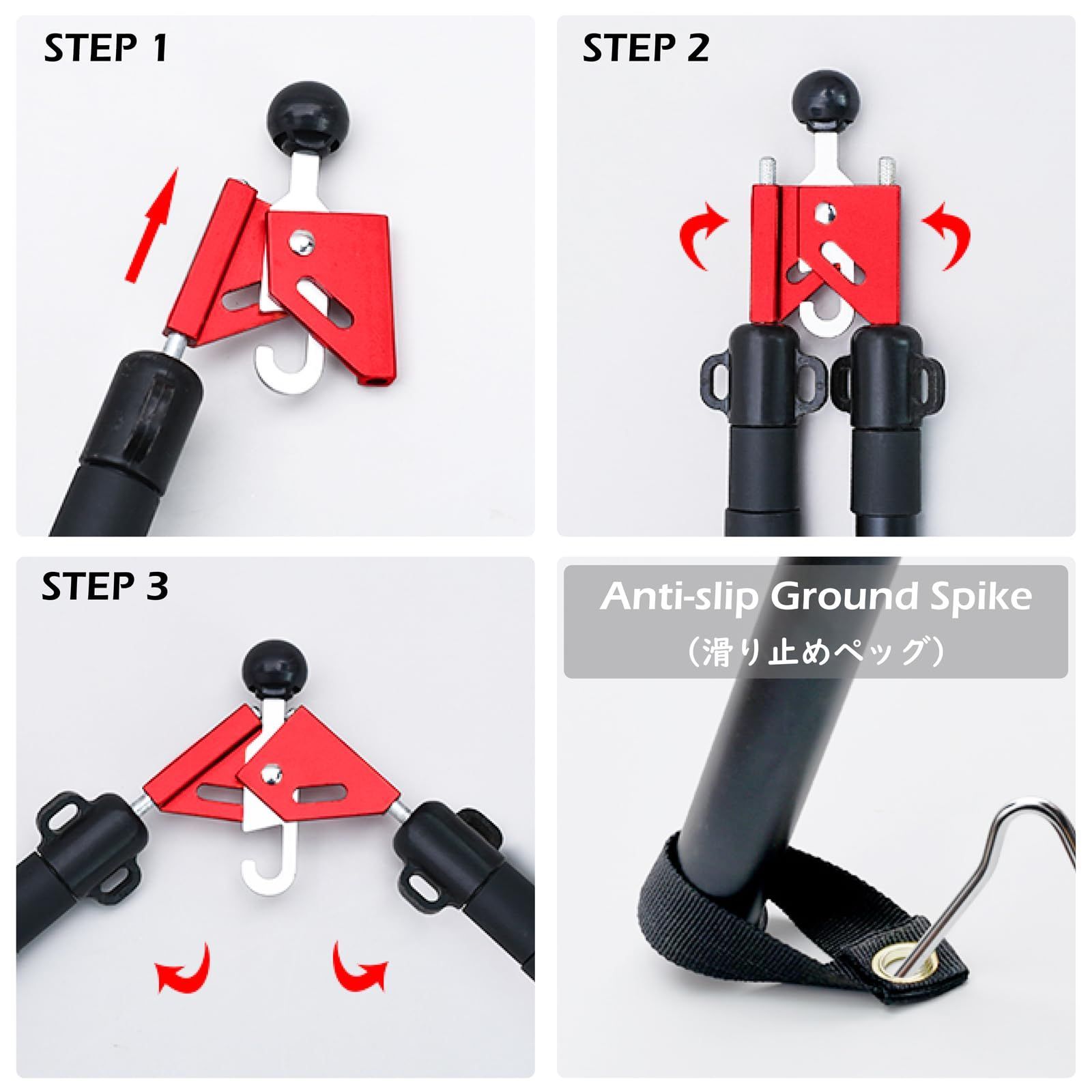 STEP 1

STEP 2

STEP 3

Anti-slip Ground Spike
（滑り止めペッグ）