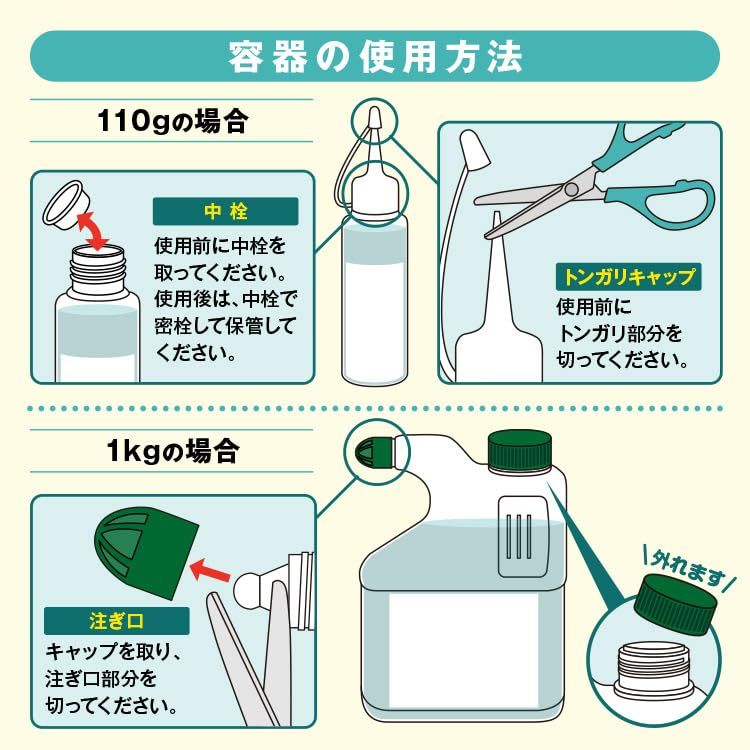 容器の使用方法

110gの場合

中栓
使用前に中栓を取ってください。使用後は、中栓で密栓して保管してください。

トンガリキャップ
使用前にトンガリ部分を切ってください。

1kgの場合

注ぎ口
キャップを取り、注ぎ口部分を切ってください。

外れます