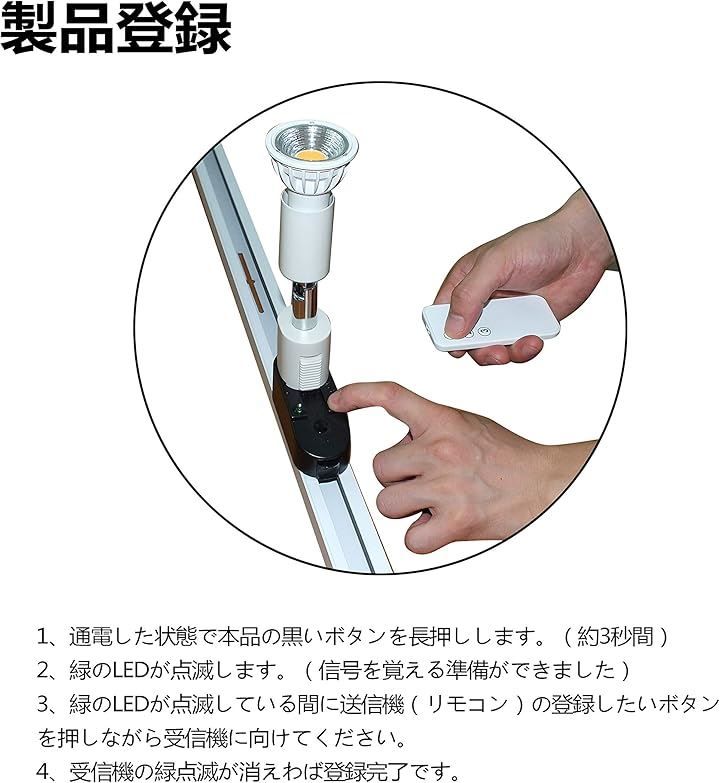 製品登録

1、通電した状態で本品の黒いボタンを長押しします。（約3秒間）
2、緑のLEDが点滅します。（信号を覚える準備ができました）
3、緑のLEDが点滅している間に送信機（リモコン）の登録したいボタンを押しながら受信機に向けてください。
4、受信機の緑点滅が消えわば登録完了です。