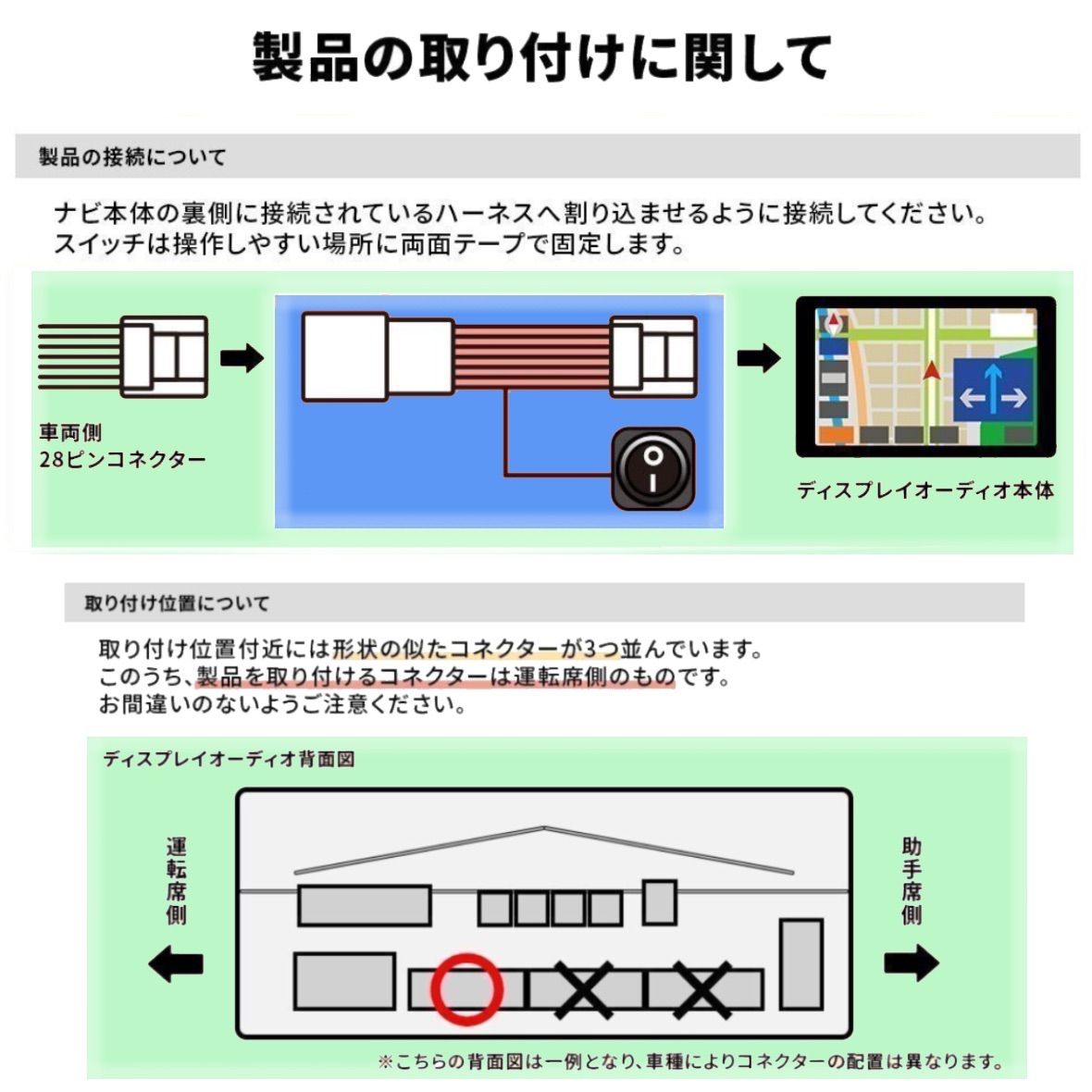 製品の取り付けに関して

製品の接続について

ナビ本体の裏側に接続されているハーネスへ割り込ませるように接続してください。
スイッチは操作しやすい場所に両面テープで固定します。

車両側
28ピンコネクター

ディスプレイオーディオ本体

取り付け位置について

取り付け位置付近には形状の似たコネクターが3つ並んでいます。
このうち、製品を取り付けるコネクターは運転席側のものです。
お間違いのないようご注意ください。

ディスプレイオーディオ背面図

運転席側

助手席側

※こちらの背面図は一例となり、車種によりコネクターの配置は異なります。