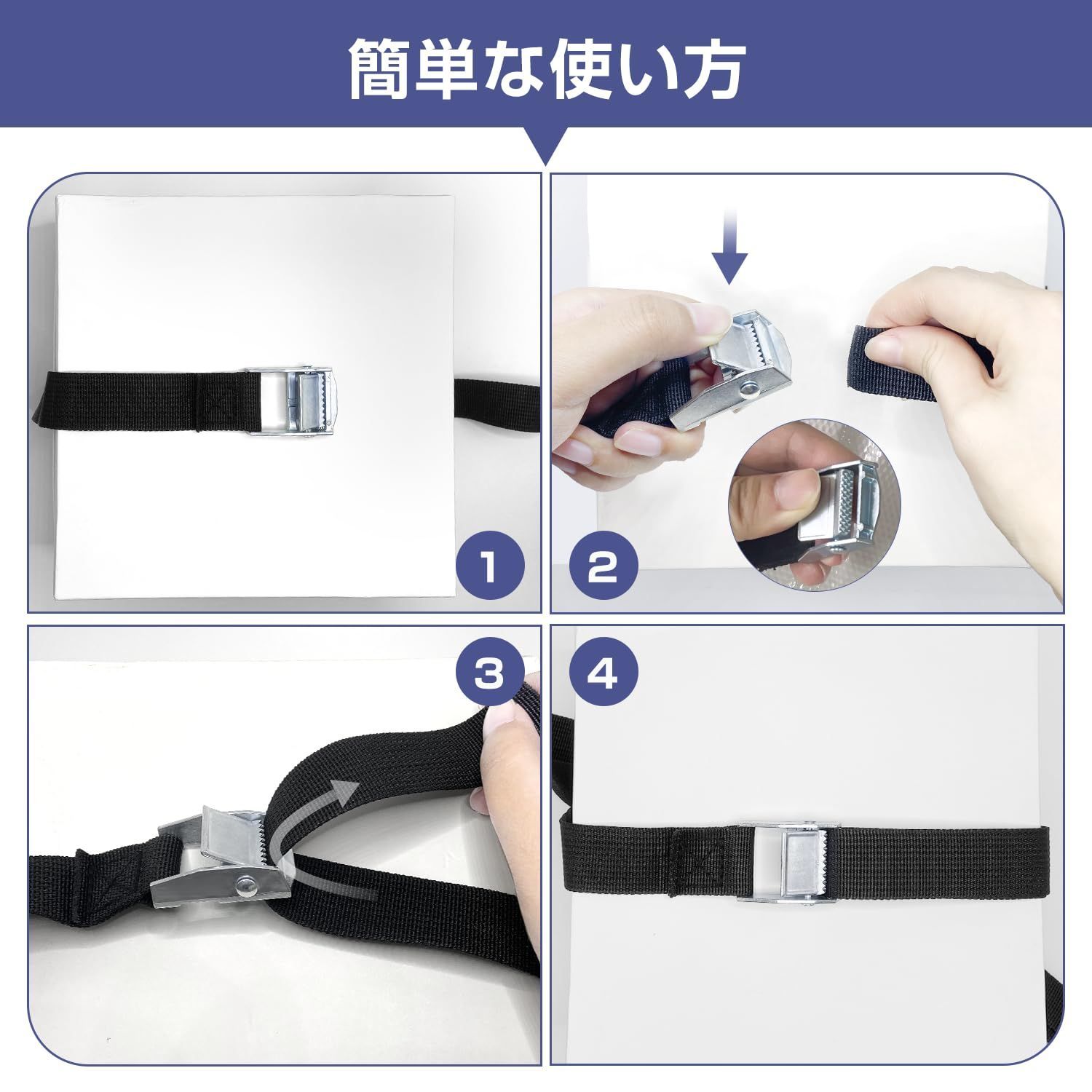 簡単な使い方

1

2

3

4