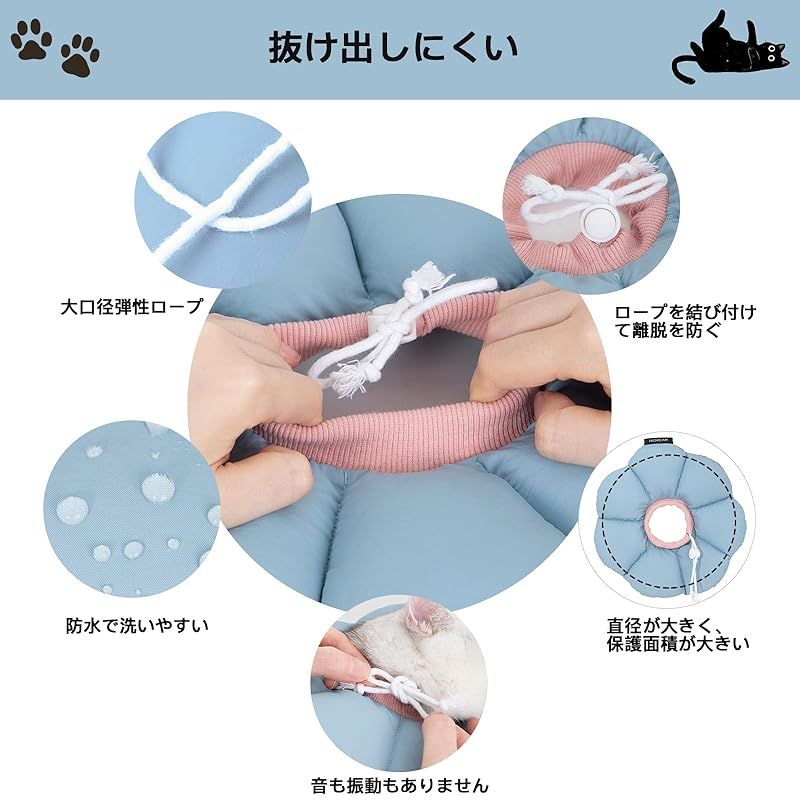 抜け出しにくい

大口径弾性ロープ

ロープを結び付けて離脱を防ぐ

防水で洗いやすい

直径が大きく、保護面積が大きい

音も振動もありません