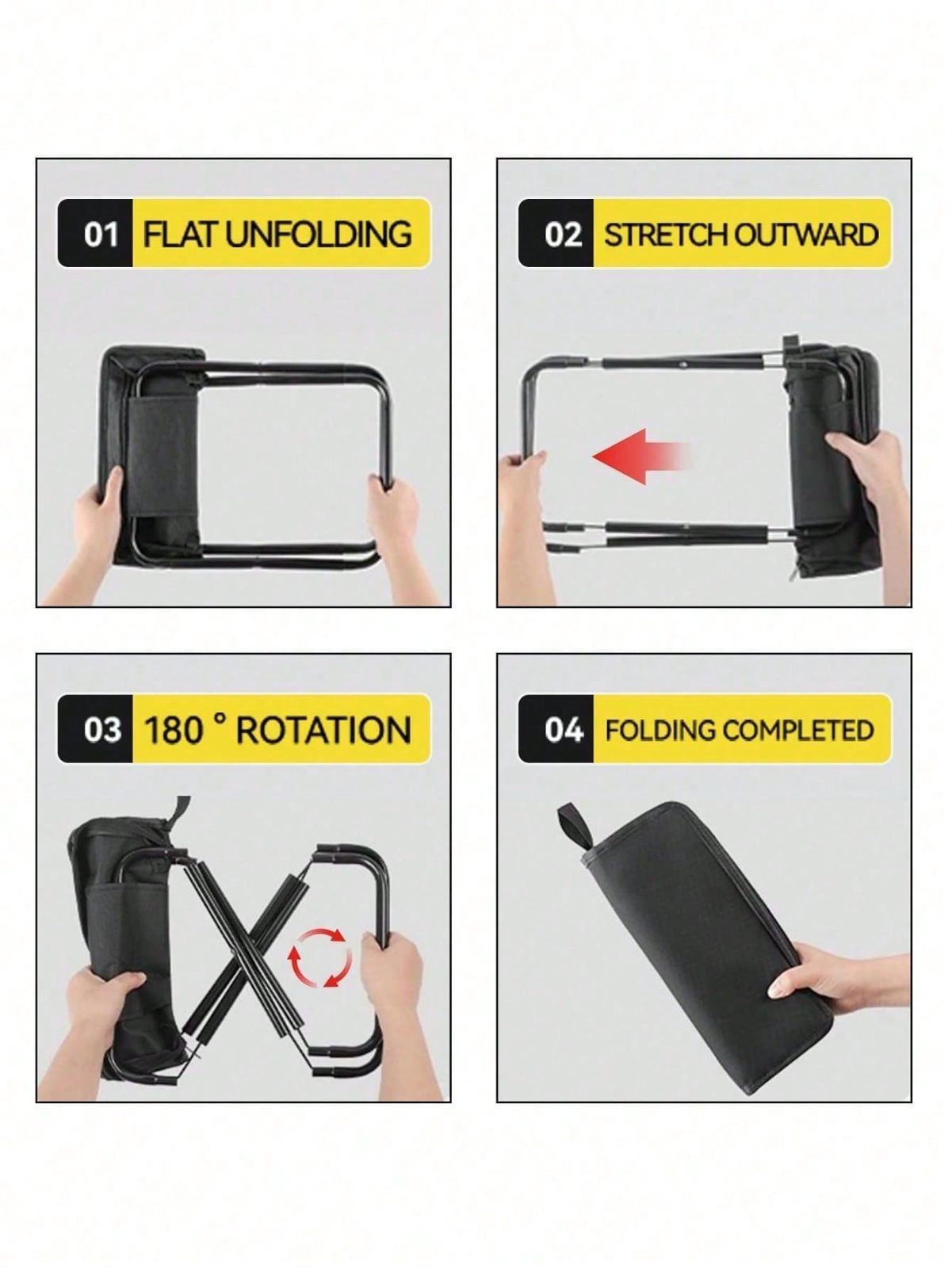 01 FLAT UNFOLDING

02 STRETCH OUTWARD

03 180 ° ROTATION

04 FOLDING COMPLETED