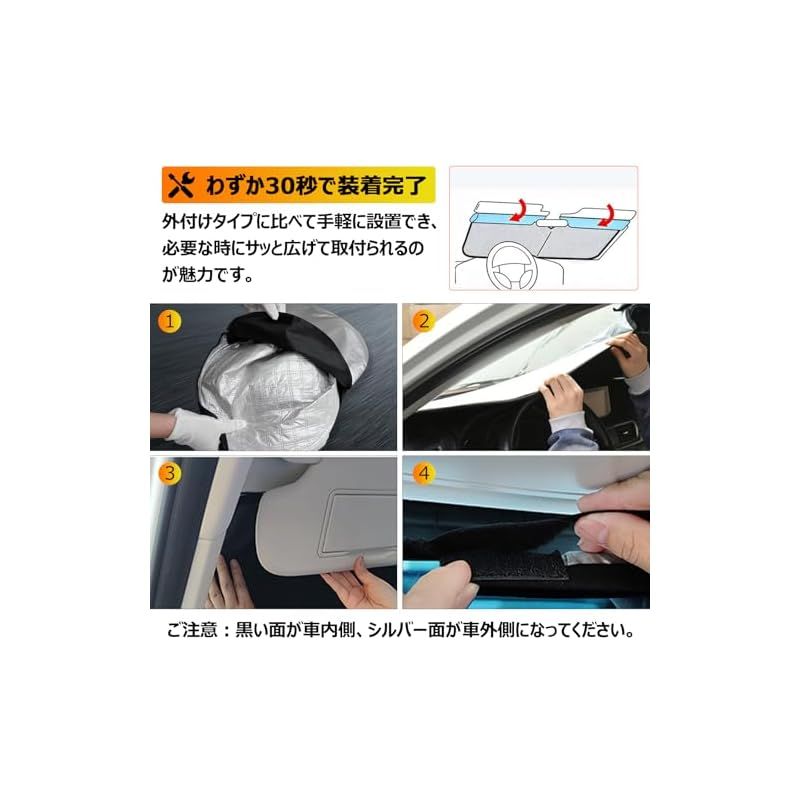 わずか30秒で装着完了

外付けタイプに比べて手軽に設置でき、必要な時にサッと広げて取付られるのが魅力です。

1

2

3

4

ご注意：黒い面が車内側、シルバー面が車外側になってください。