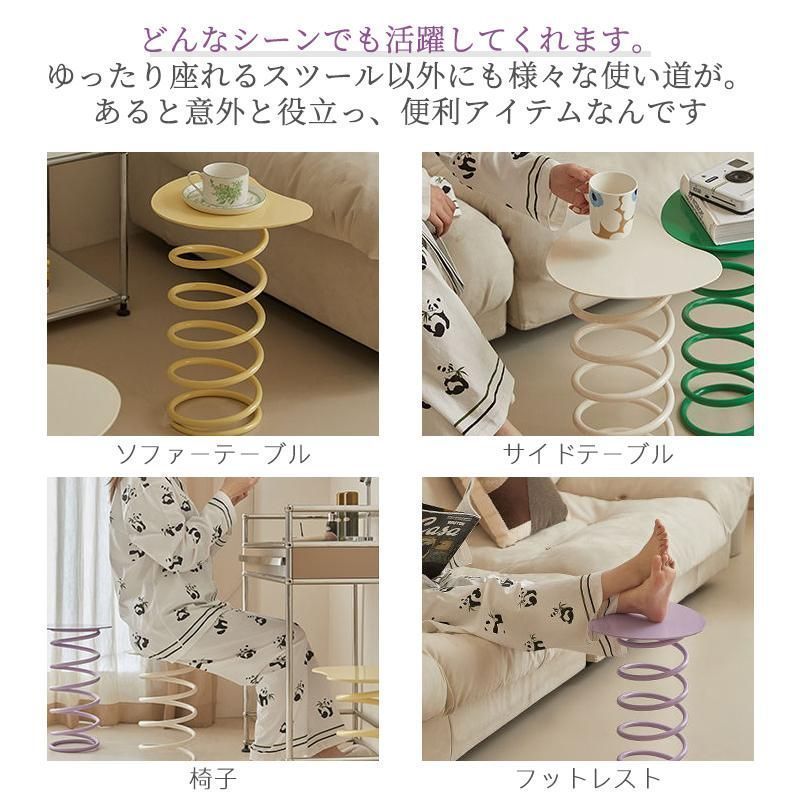 どんなシーンでも活躍してくれます。
ゆったり座れるスツール以外にも様々な使い道が。
あると意外と役立っ、便利アイテムなんです

ソファーテーブル

サイドテーブル

椅子

フットレスト