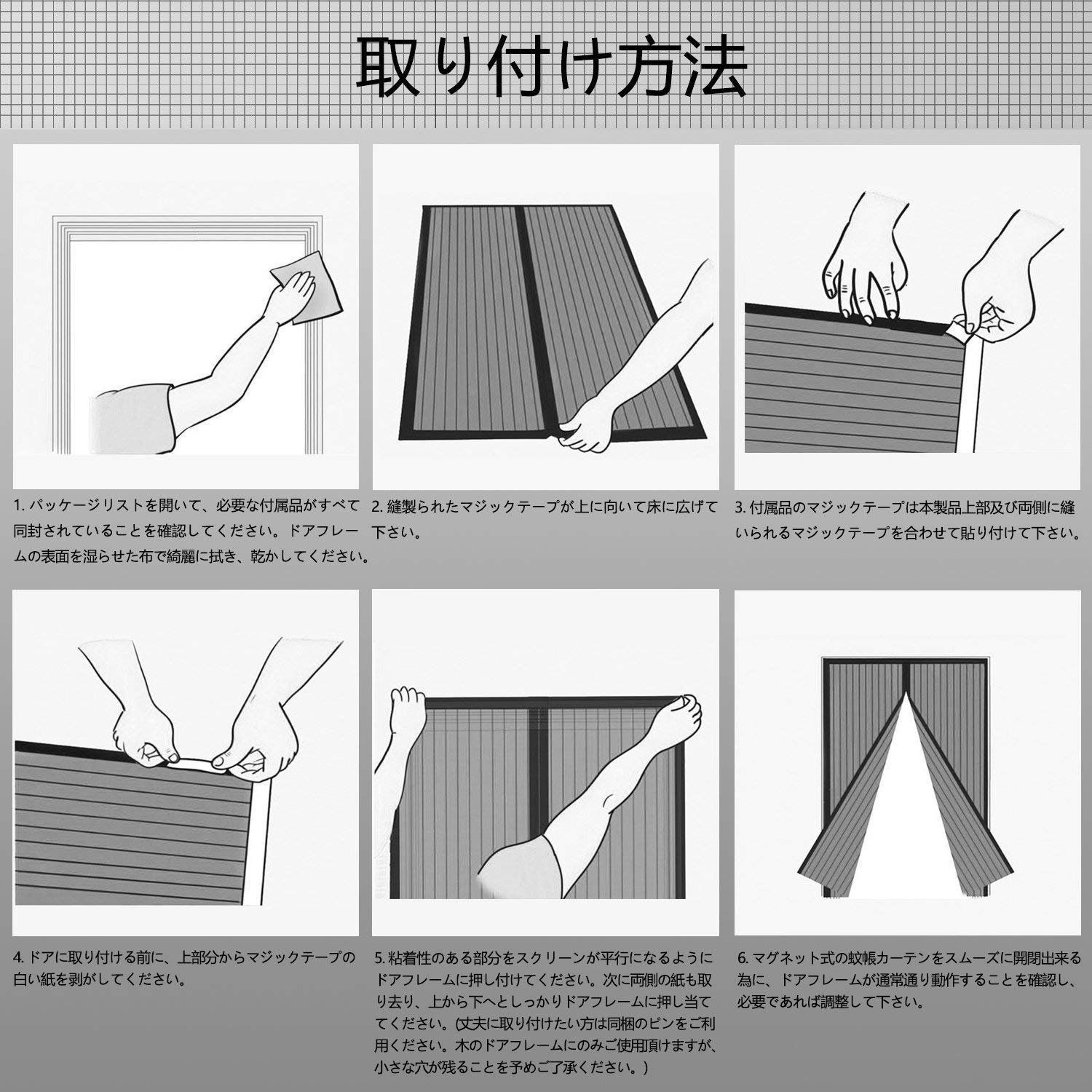 取り付け方法

1. パッケージリストを開いて、必要な付属品がすべて同封されていることを確認してください。ドアフレームの表面を湿らせた布で綺麗に拭き、乾かしてください。

2. 縫製られたマジックテープが上に向いて床に広げて下さい。

3. 付属品のマジックテープは本製品上部及び両側に縫いられるマジックテープを合わせて貼り付けて下さい。

4. ドアに取り付ける前に、上部分からマジックテープの白い紙を剥がしてください。

5. 粘着性のある部分をスクリーンが平行になるようにドアフレームに押し付けてください。次に両側の紙も取り去り、上から下へとしっかりドアフレームに押し当ててください。(丈夫に取り付けたい方は同梱のピンをご利用ください。木のドアフレームにのみご使用頂けますが、小さな穴が残ることを予めご了承ください。)

6. マグネット式の蚊帳カーテンをスムーズに開閉出来る為に、ドアフレームが通常通り動作することを確認し、必要であれば調整して下さい。