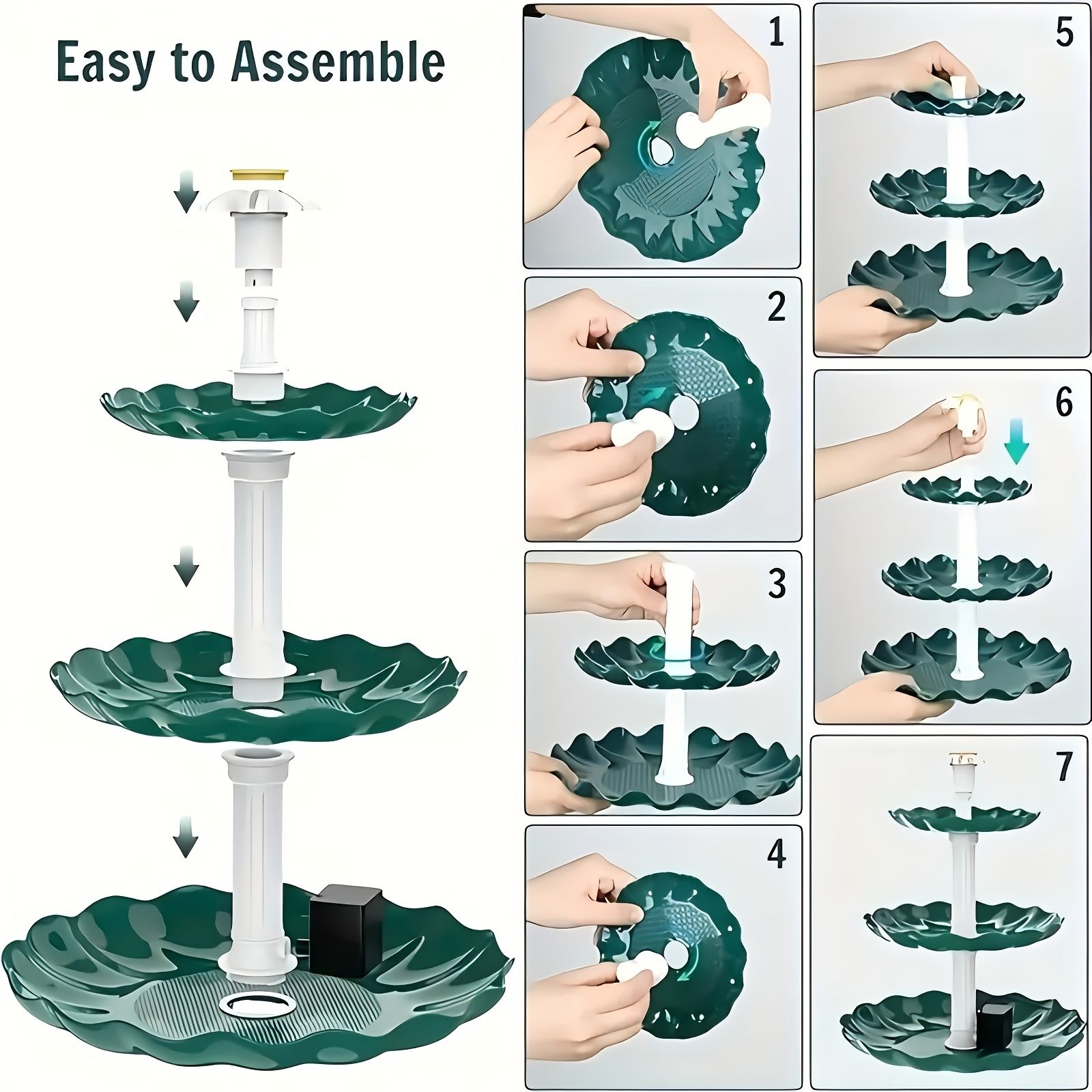 Easy to Assemble

1

2

3

4

5

6

7