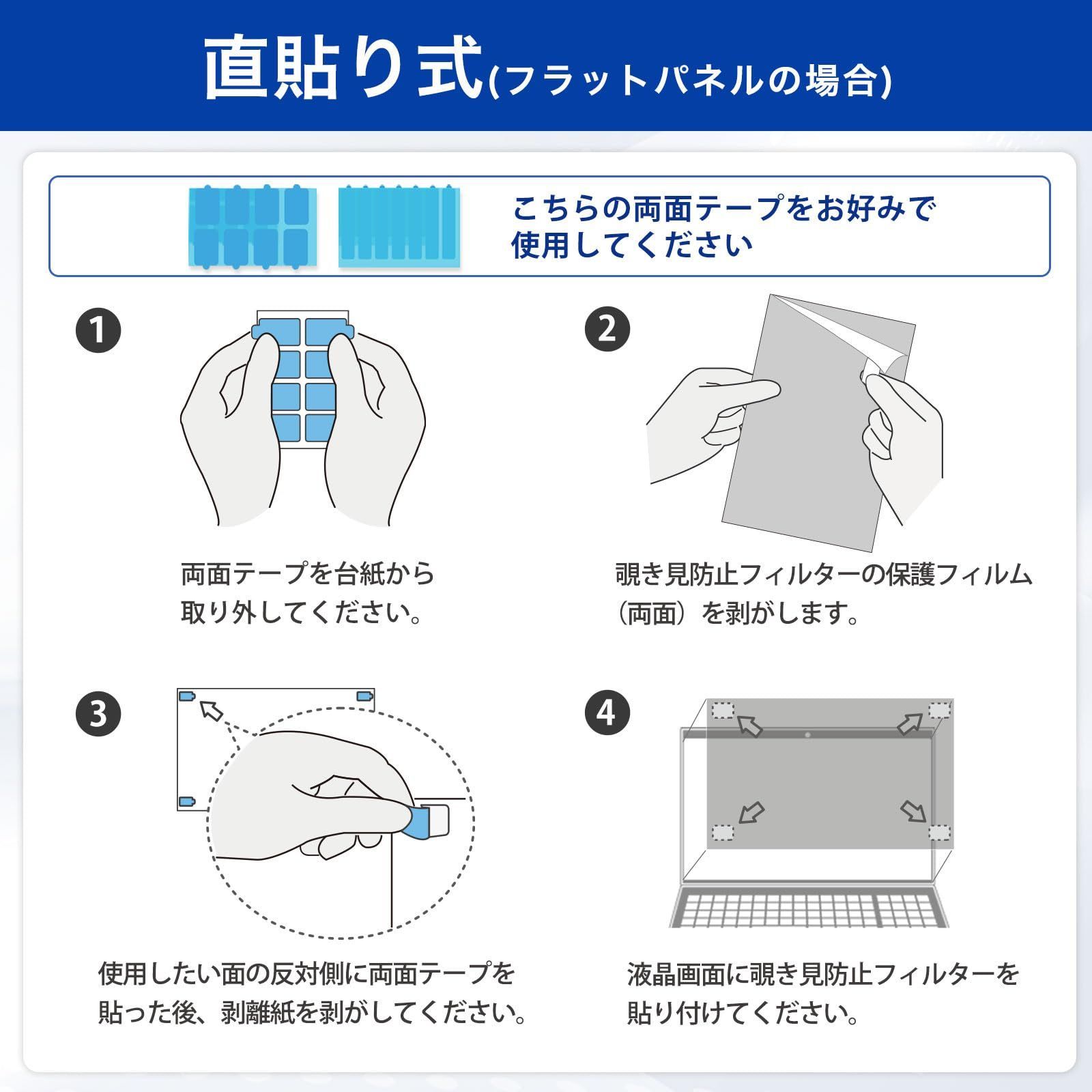 直貼り式(フラットパネルの場合)

こちらの両面テープをお好みで使用してください

1

両面テープを台紙から取り外してください。

2

覗き見防止フィルターの保護フィルム（両面）を剥がします。

3

使用したい面の反対側に両面テープを貼った後、剥離紙を剥がしてください。

4

液晶画面に覗き見防止フィルターを貼り付けてください。