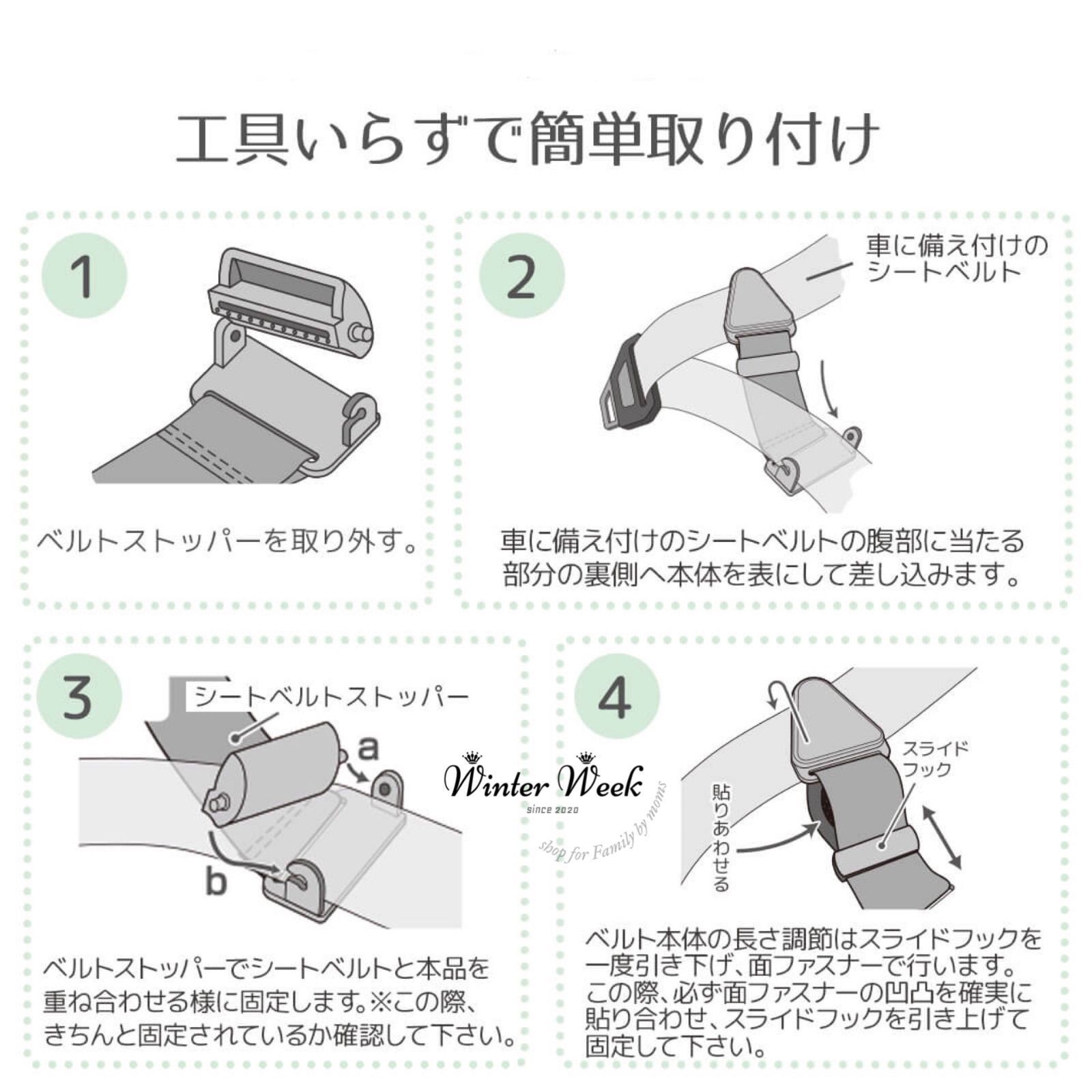 工具いらずで簡単取り付け

1

ベルトストッパーを取り外す。

2

車に備え付けのシートベルト

車に備え付けのシートベルトの腹部に当たる部分の裏側へ本体を表にして差し込みます。

3

シートベルトストッパー

a

b

ベルトストッパーでシートベルトと本品を重ね合わせる様に固定します。※この際、きちんと固定されているか確認して下さい。

Winter Week
since 2020
shop for Family by moms

4

スライドフック

貼りあわせる

ベルト本体の長さ調節はスライドフックを一度引き下げ、面ファスナーで行います。この際、必ず面ファスナーの凹凸を確実に貼り合わせ、スライドフックを引き上げて固定して下さい。