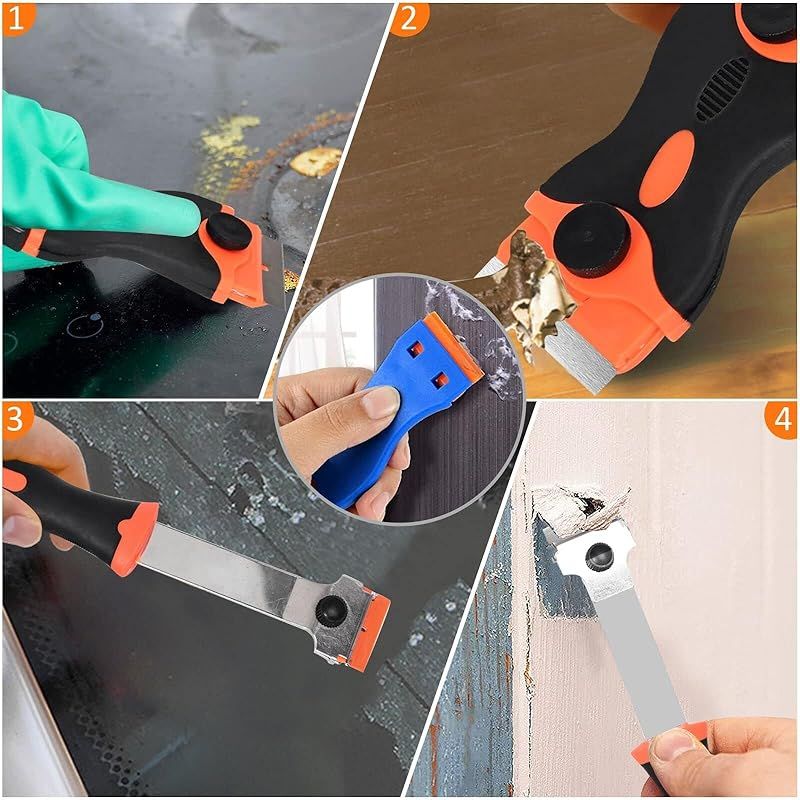 1
2
3
4