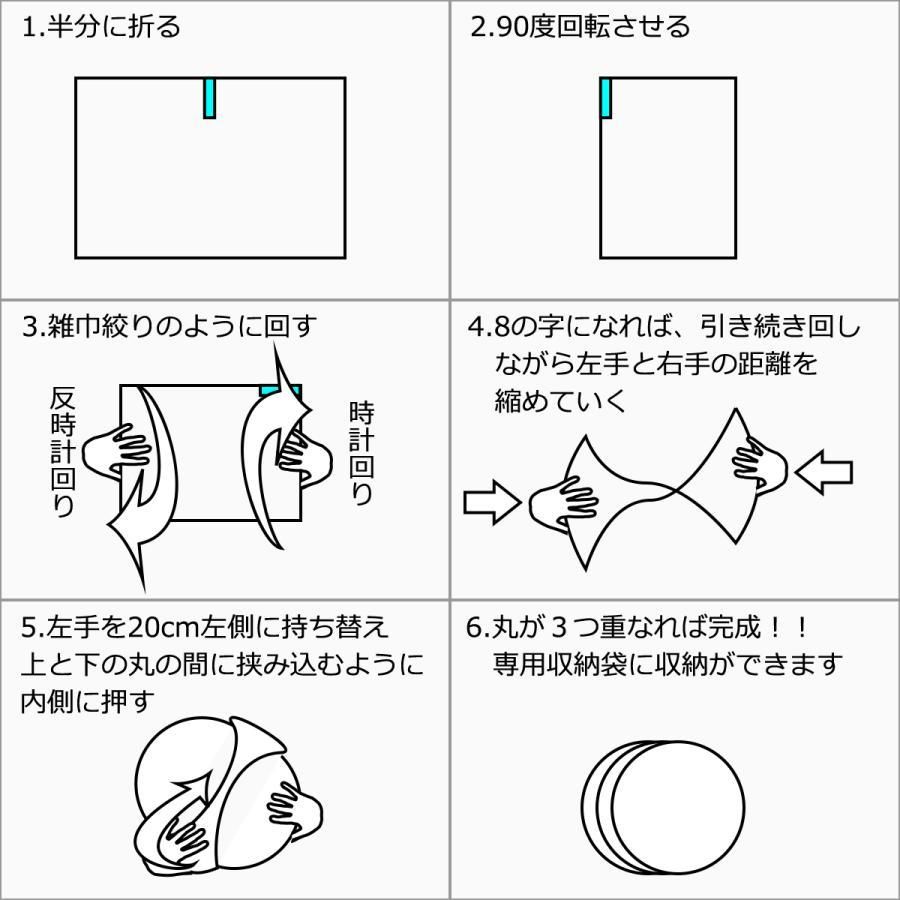 1.半分に折る

2.90度回転させる

3.雑巾絞りのように回す

反時計回り

時計回り

4.8の字になれば、引き続き回しながら左手と右手の距離を縮めていく

5.左手を20cm左側に持ち替え上と下の丸の間に挟み込むように内側に押す

6.丸が３つ重なれば完成！！
専用収納袋に収納ができます