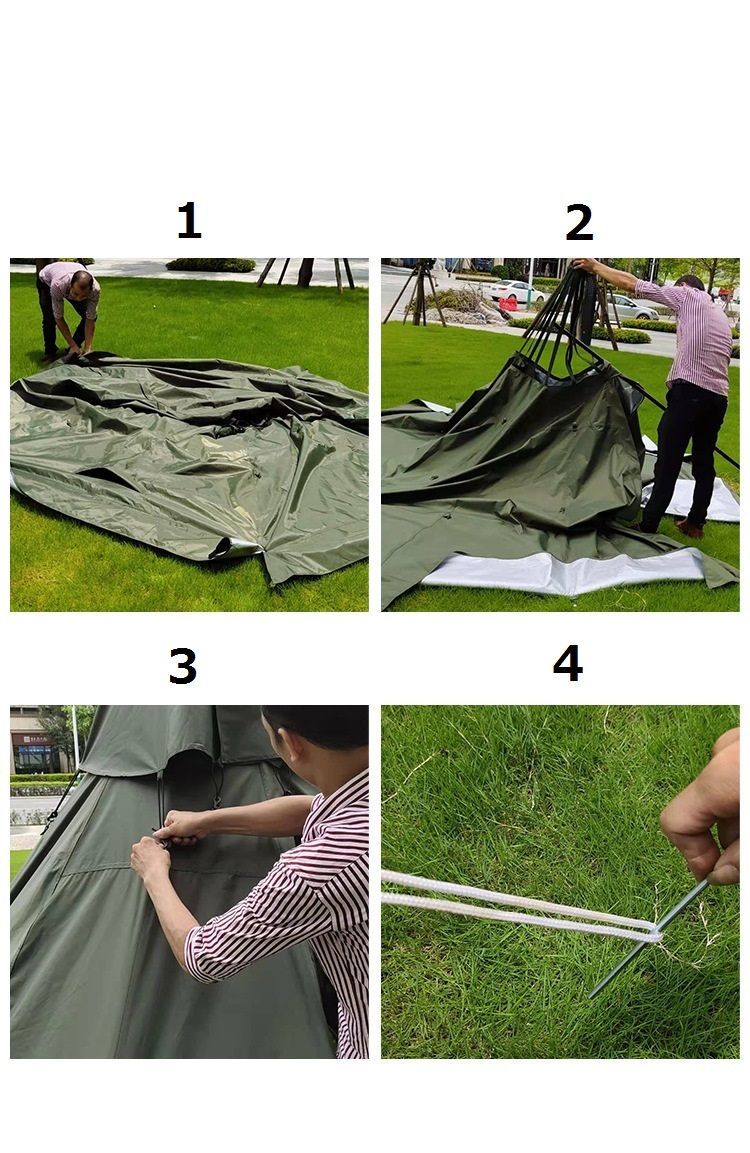 1

2

3

4