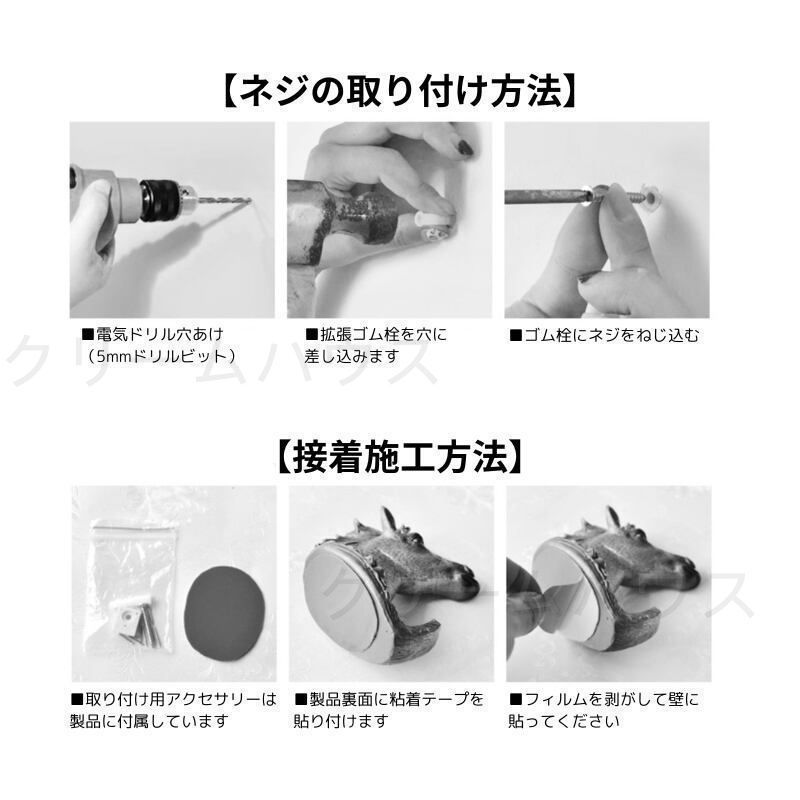 【ネジの取り付け方法】

■電気ドリル穴あけ（5mmドリルビット）

■拡張ゴム栓を穴に差し込みます

■ゴム栓にネジをねじ込む

クリームハウス

【接着施工方法】

■取り付け用アクセサリーは製品に付属しています

■製品裏面に粘着テープを貼り付けます

■フィルムを剥がして壁に貼ってください

クリームハウス