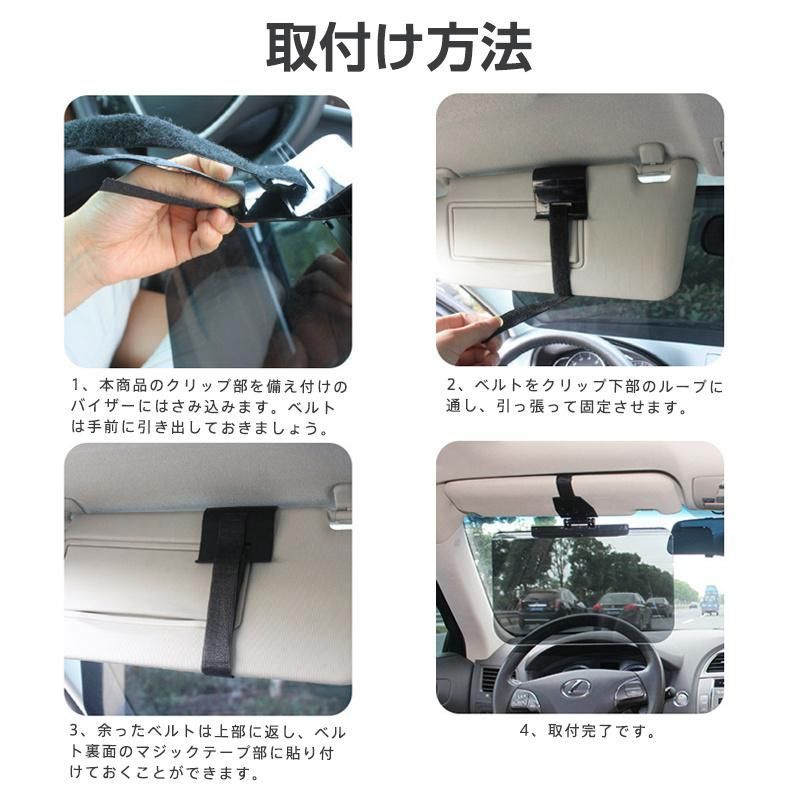 取付け方法

1、本商品のクリップ部を備え付けのバイザーにはさみ込みます。ベルトは手前に引き出しておきましょう。

2、ベルトをクリップ下部のループに通し、引っ張って固定させます。

3、余ったベルトは上部に返し、ベルト裏面のマジックテープ部に貼り付けておくことができます。

4、取付完了です。