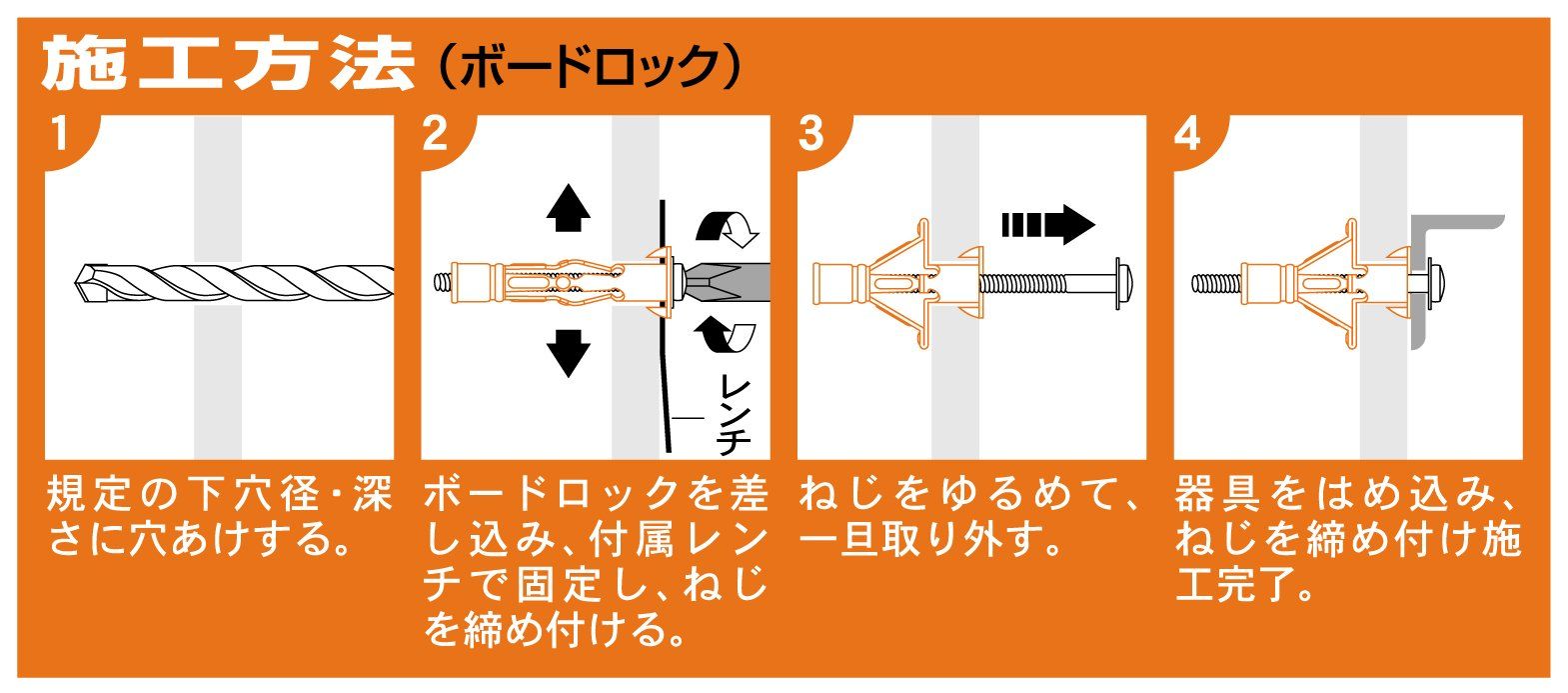 施工方法（ボードロック）

1

規定の下穴径・深さに穴あけする。

2

レンチ

ボードロックを差し込み、付属レンチで固定し、ねじを締め付ける。

3

ねじをゆるめて、一旦取り外す。

4

器具をはめ込み、ねじを締め付け施工完了。