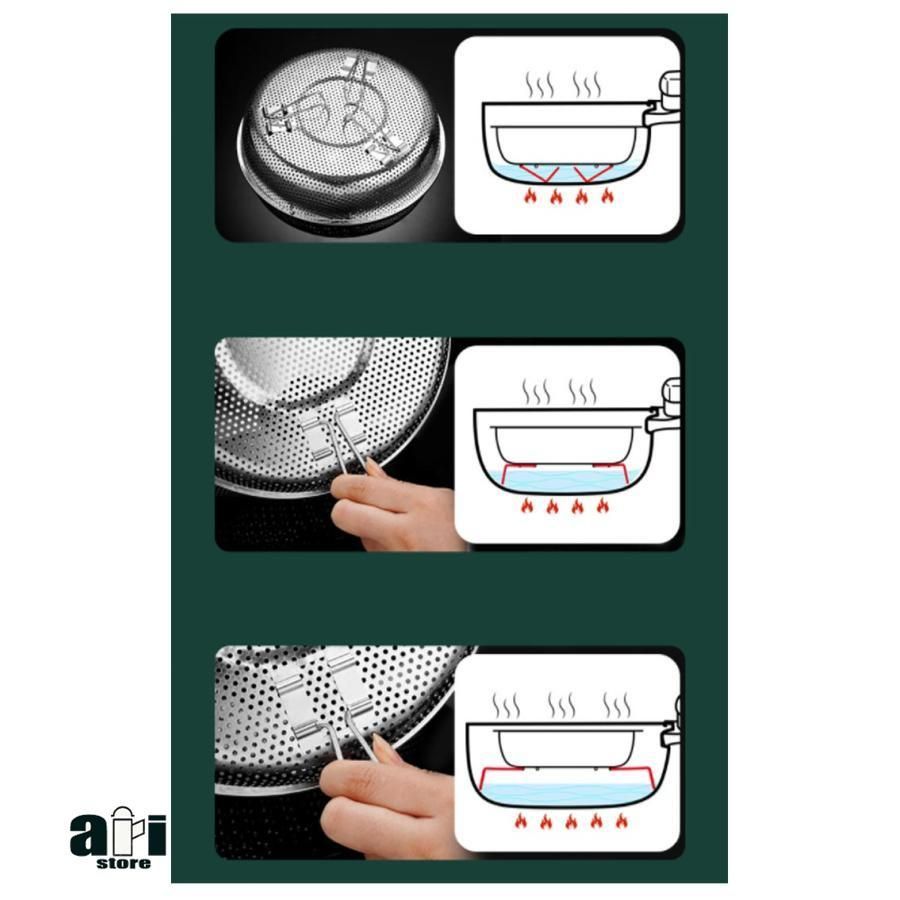 ari
store