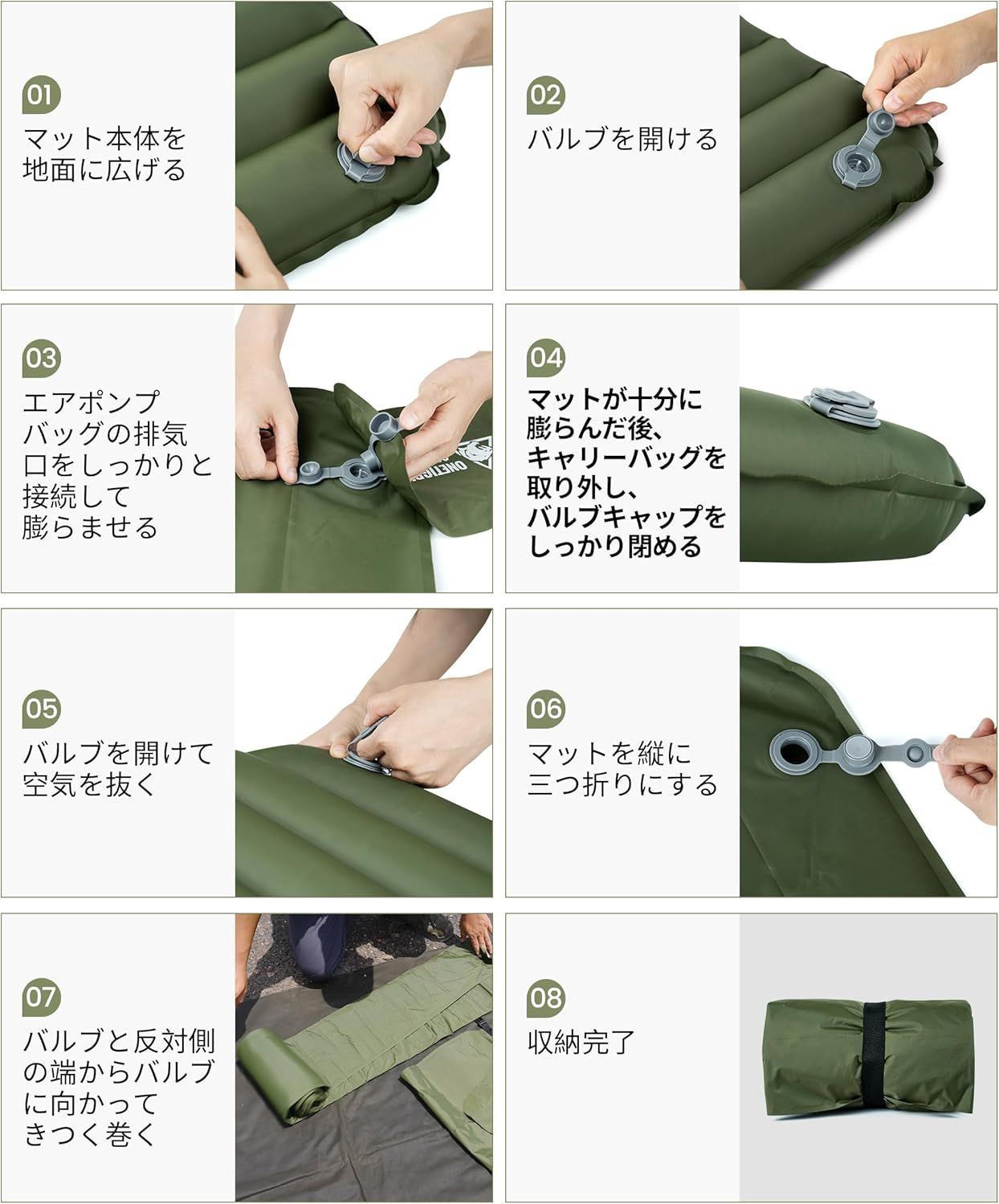 01
マット本体を地面に広げる

02
バルブを開ける

03
エアポンプバッグの排気口をしっかりと接続して膨らませる

ONETIGRIS

04
マットが十分に膨らんだ後、キャリーバッグを取り外し、バルブキャップをしっかり閉める

05
バルブを開けて空気を抜く

06
マットを縦に三つ折りにする

07
バルブと反対側の端からバルブに向かってきつく巻く

08
収納完了