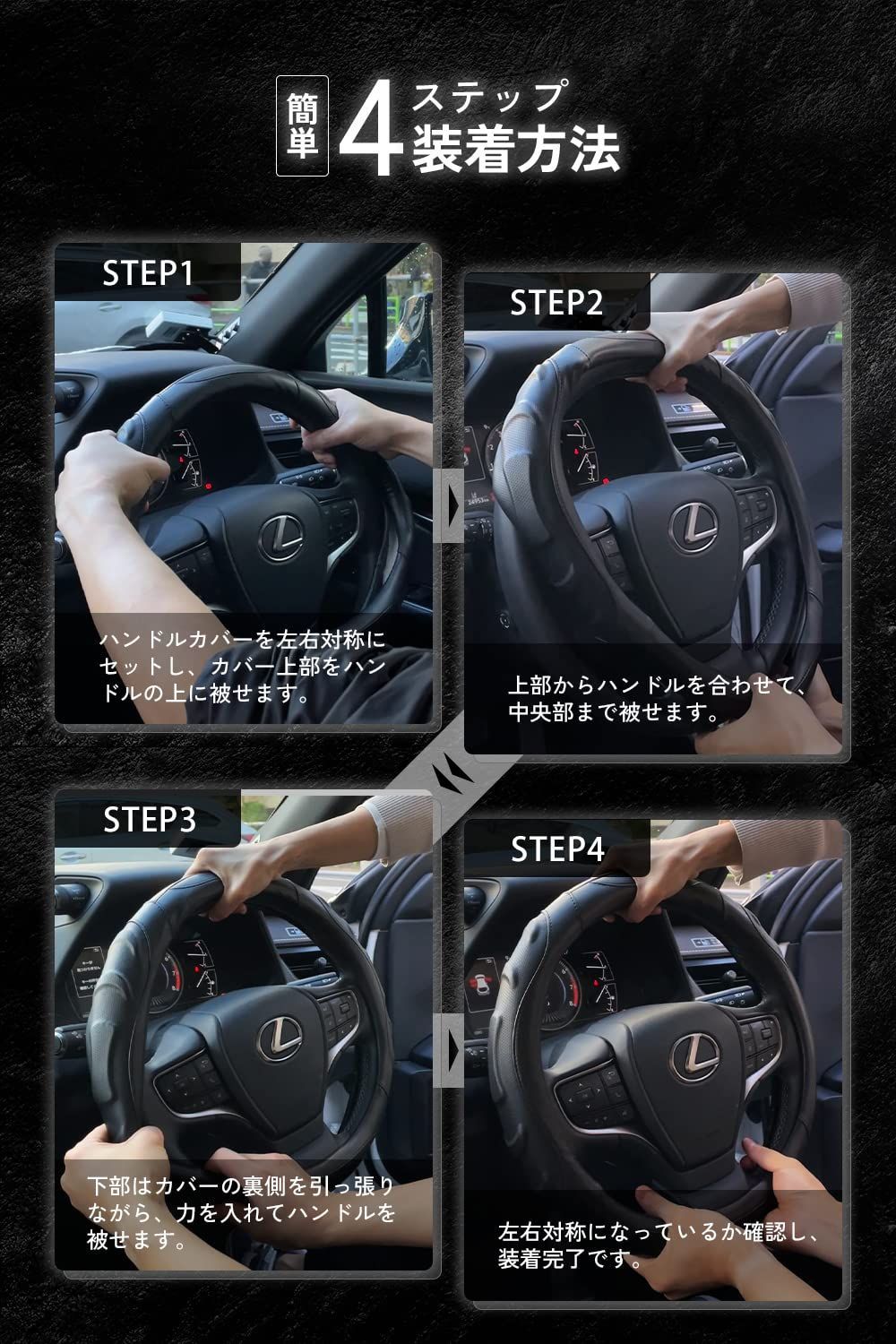 簡単 4 ステップ 装着方法

STEP1

ハンドルカバーを左右対称にセットし、カバー上部をハンドルの上に被せます。

STEP2

上部からハンドルを合わせて、中央部まで被せます。

STEP3

下部はカバーの裏側を引っ張りながら、力を入れてハンドルを被せます。

STEP4

左右対称になっているか確認し、装着完了です。