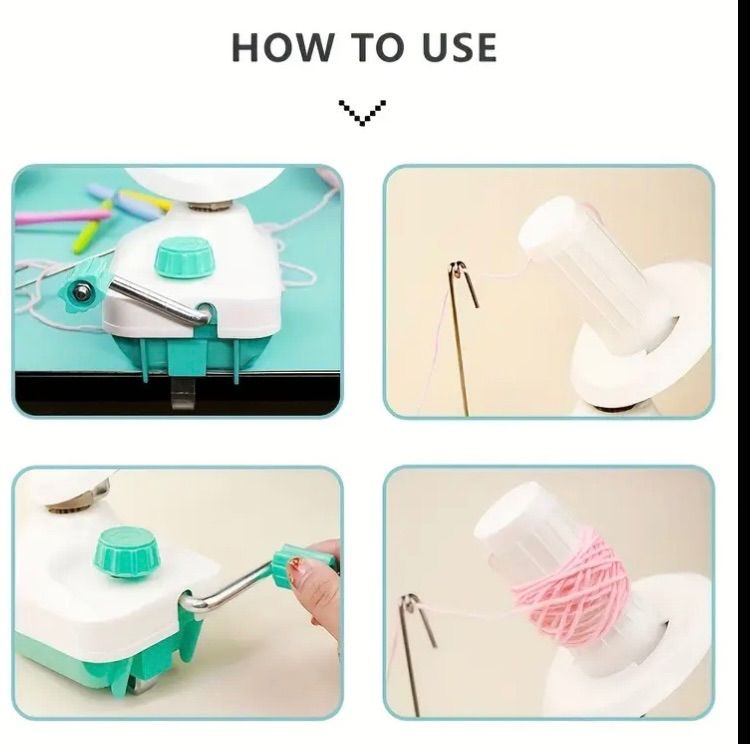 HOW TO USE