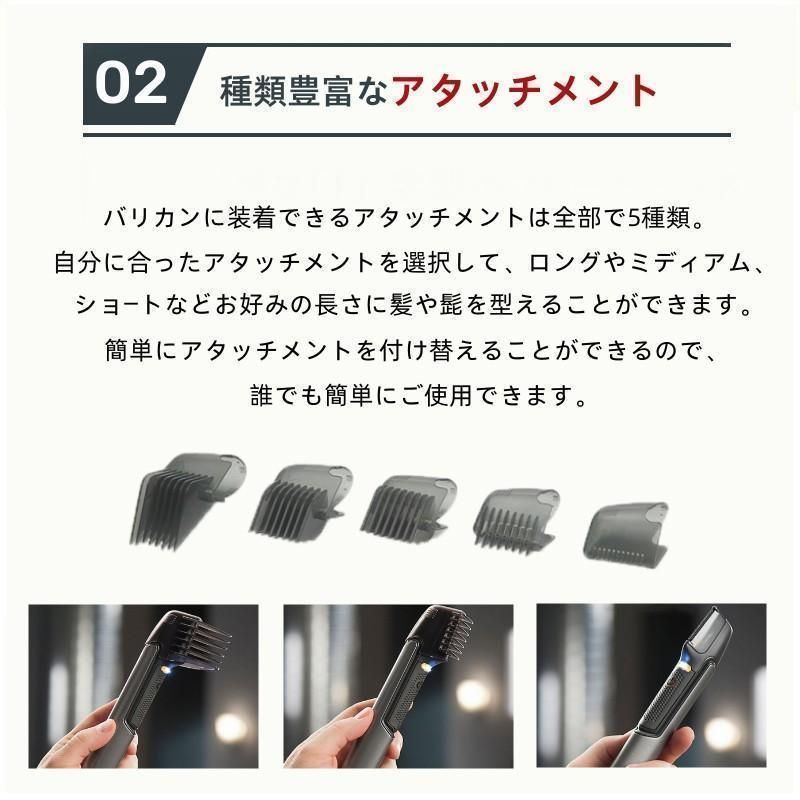 02 種類豊富なアタッチメント

バリカンに装着できるアタッチメントは全部で5種類。
自分に合ったアタッチメントを選択して、ロングやミディアム、
ショートなどお好みの長さに髪や髭を型えることができます。
簡単にアタッチメントを付け替えることができるので、
誰でも簡単にご使用できます。