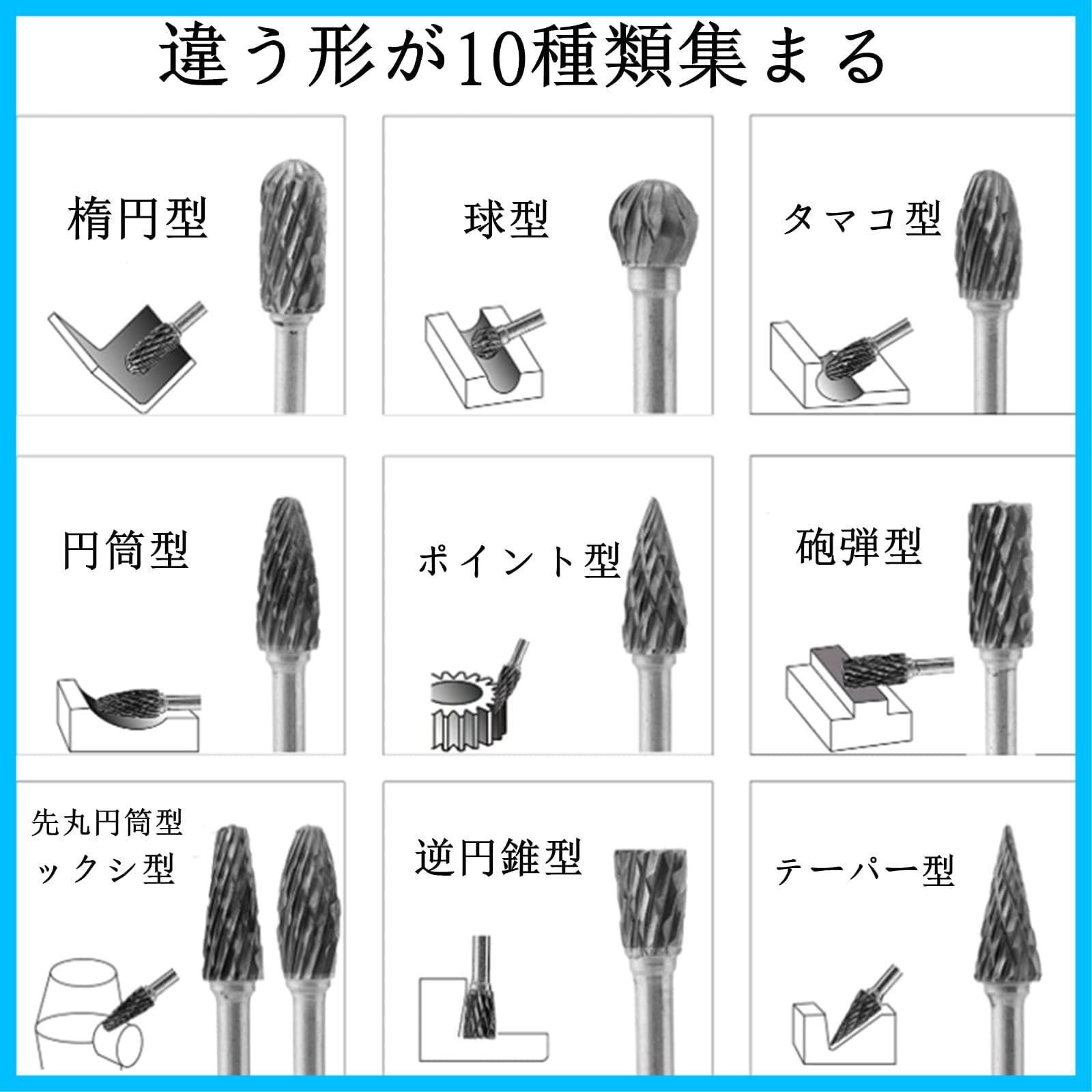 違う形が10種類集まる

楕円型

球型

タマコ型

円筒型

ポイント型

砲弾型

先丸円筒型
ックシ型

逆円錐型

テーパー型