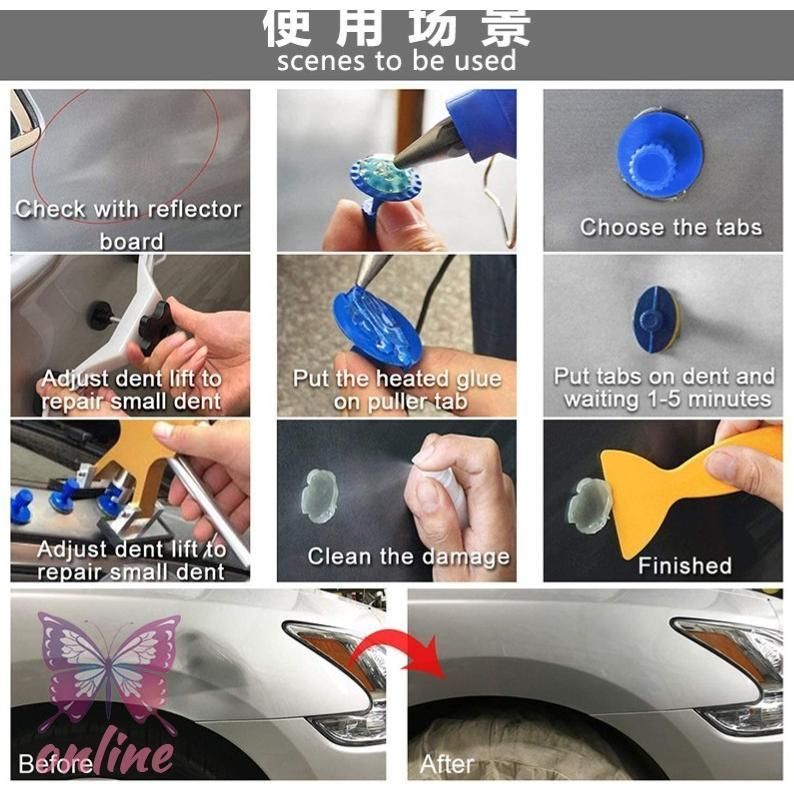 使用场景
scenes to be used

Check with reflector board

Choose the tabs

Adjust dent lift to repair small dent

Put the heated glue on puller tab

Put tabs on dent and waiting 1-5 minutes

Adjust dent lift to repair small dent

Clean the damage

Finished

Before

online

After