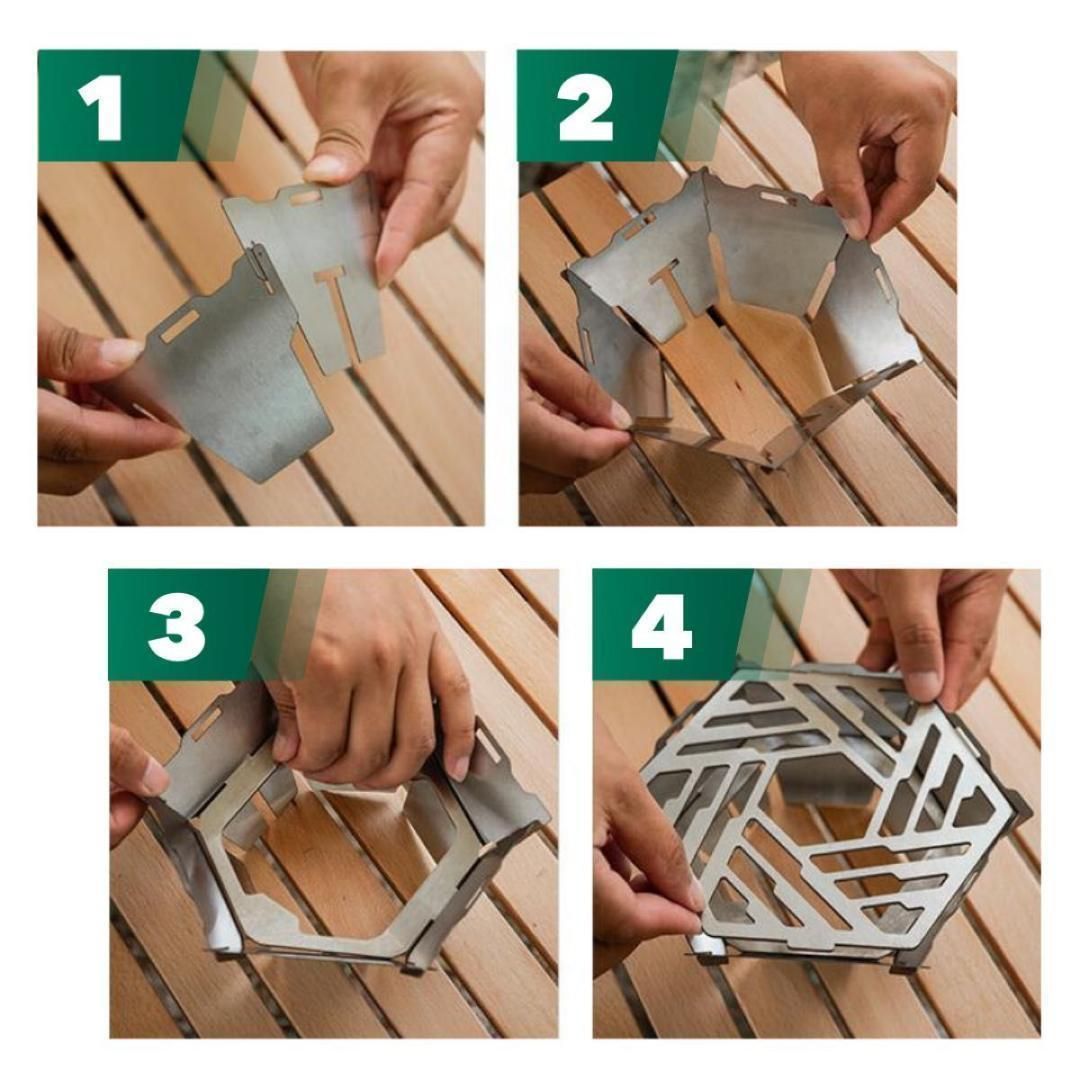 1

2

3

4