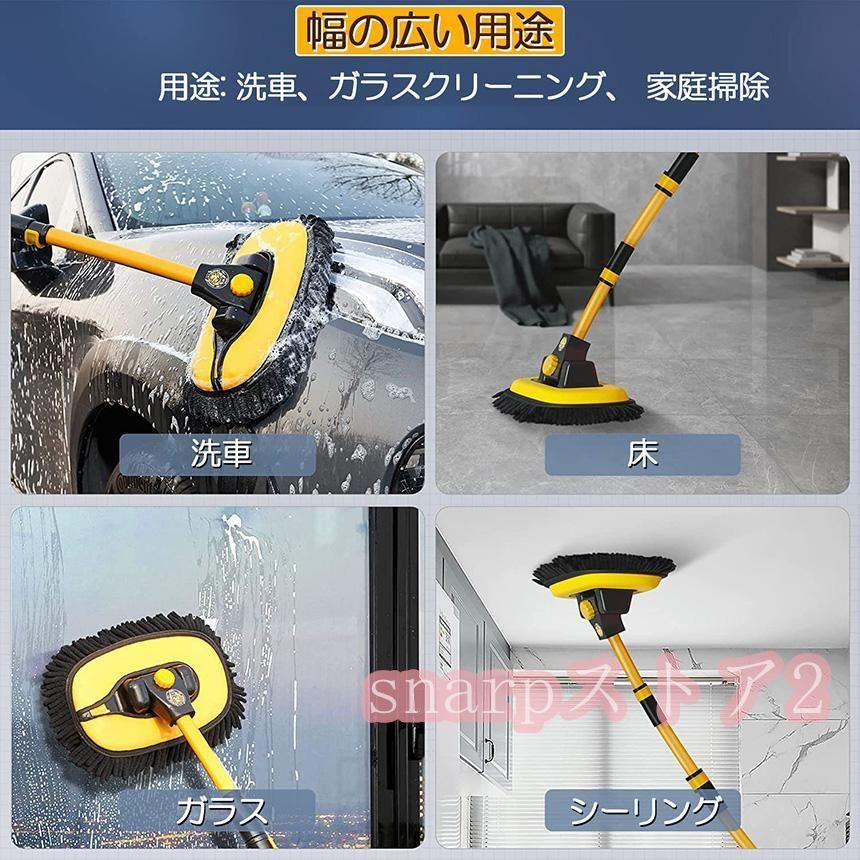 幅の広い用途

用途: 洗車、ガラスクリーニング、 家庭掃除

洗車

床

ガラス

シーリング

snarpストア2