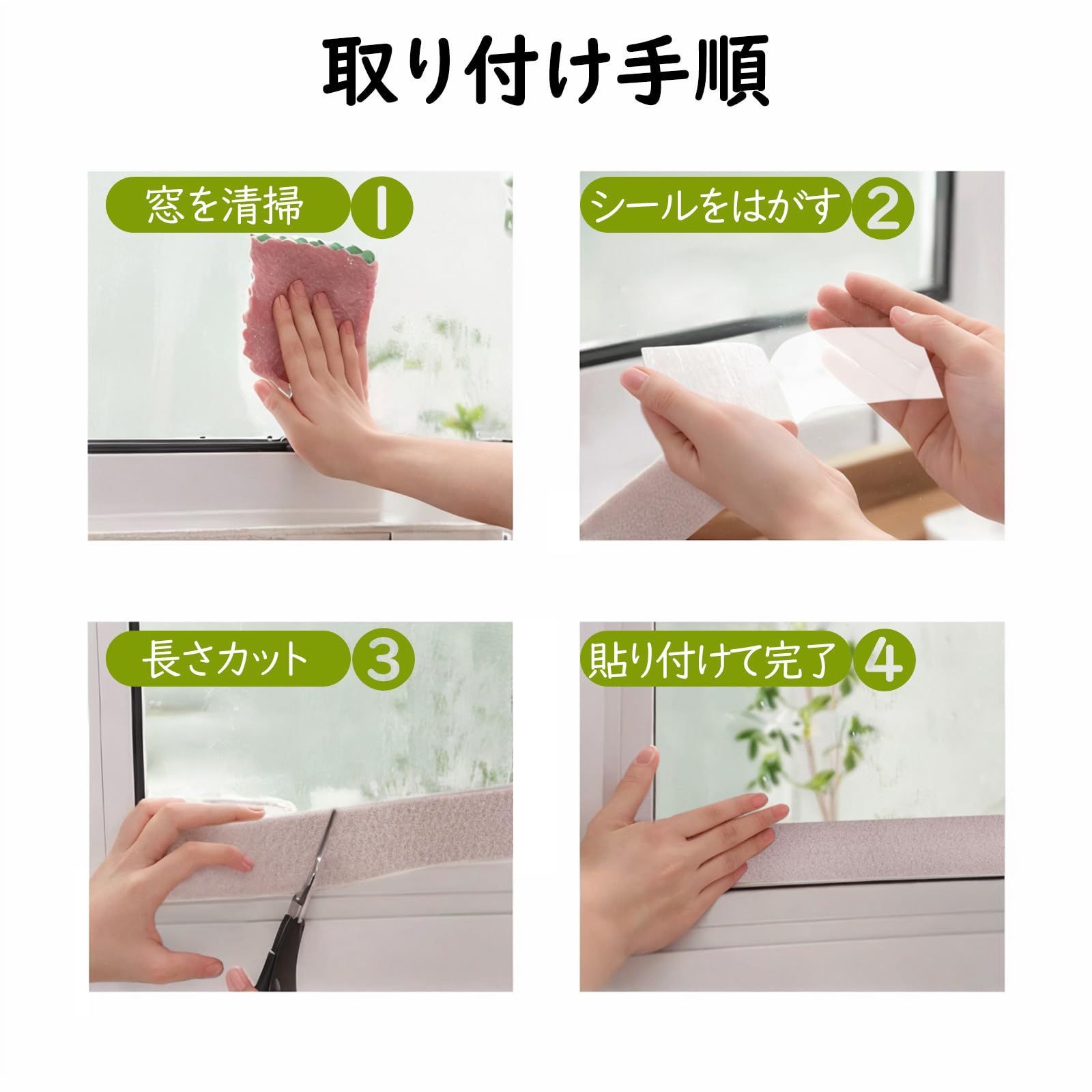 取り付け手順

窓を清掃 1

シールをはがす 2

長さカット 3

貼り付けて完了 4