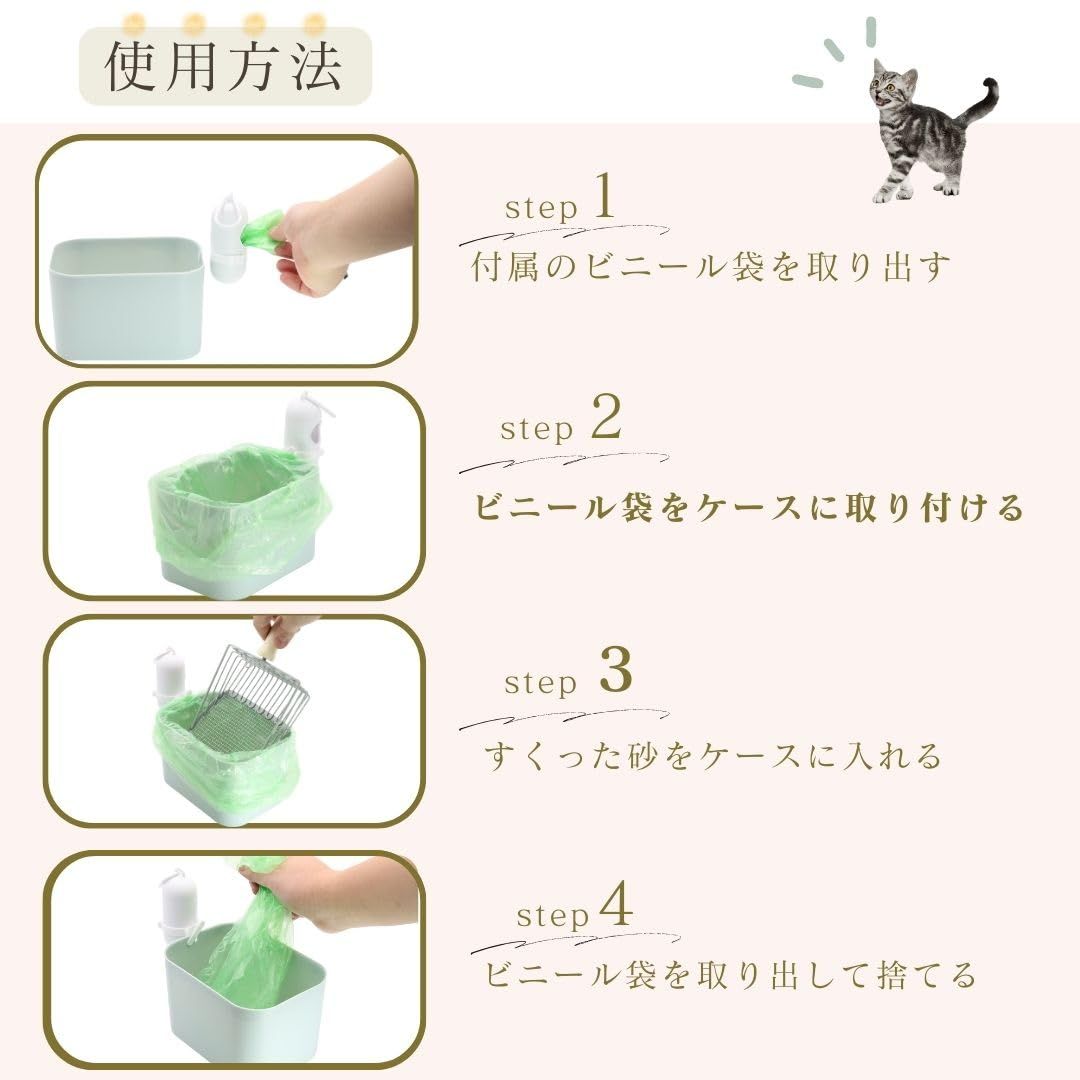 使用方法

step 1
付属のビニール袋を取り出す

step 2
ビニール袋をケースに取り付ける

step 3
すくった砂をケースに入れる

step 4
ビニール袋を取り出して捨てる