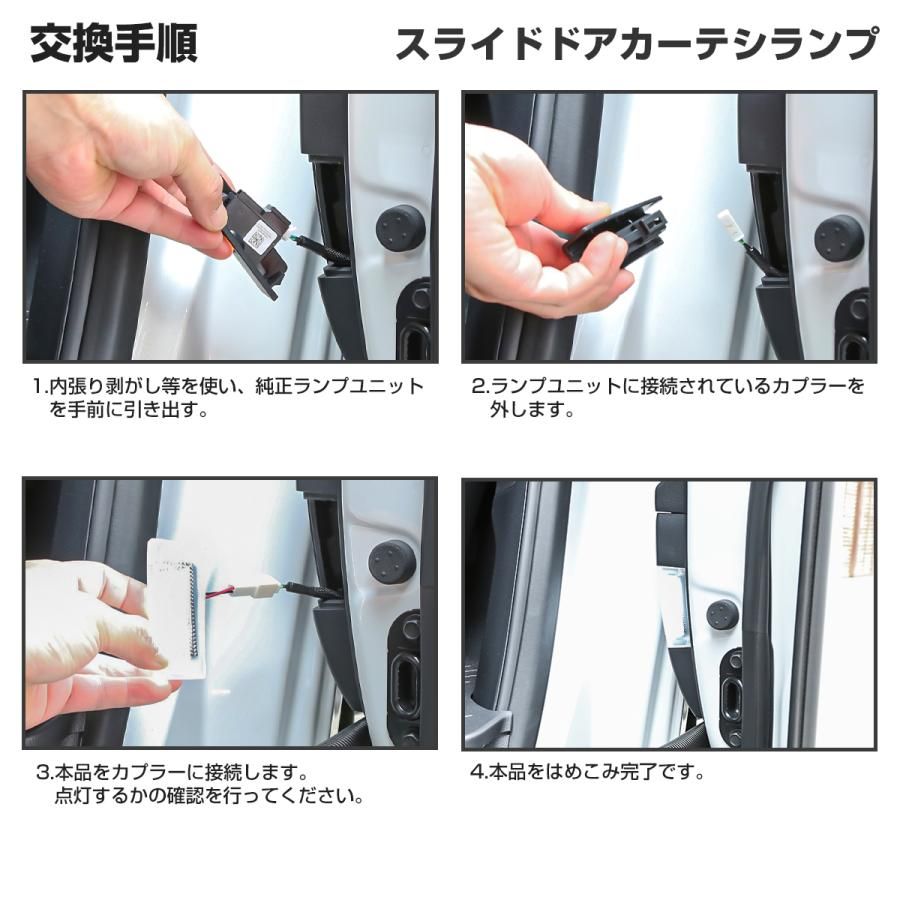 交換手順

スライドドアカーテシランプ

1.内張り剥がし等を使い、純正ランプユニットを手前に引き出す。

2.ランプユニットに接続されているカプラーを外します。

3.本品をカプラーに接続します。
点灯するかの確認を行ってください。

4.本品をはめこみ完了です。