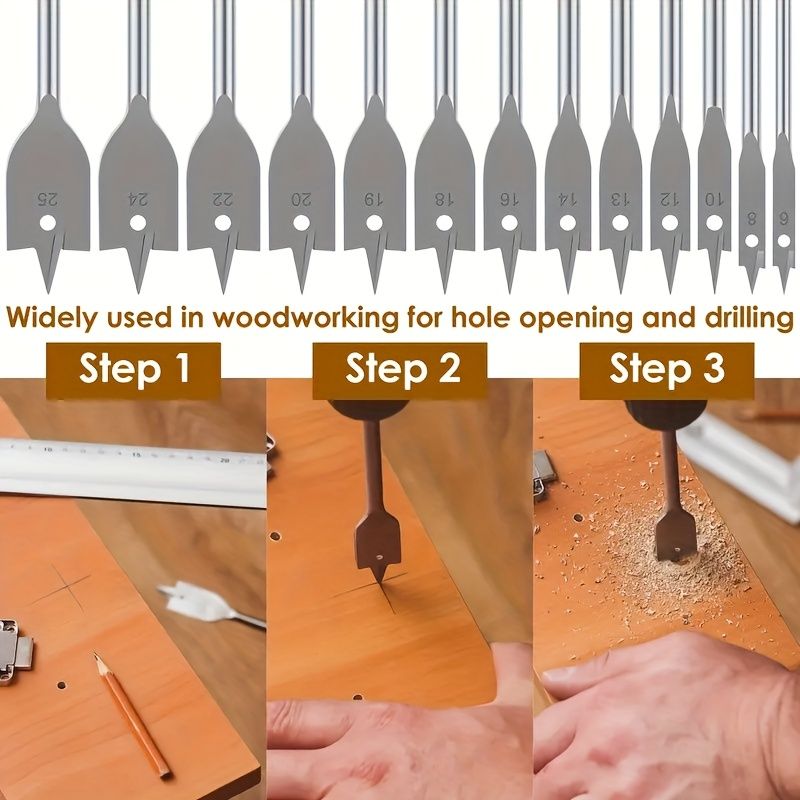 25 24 22 20 19 18 16 14 13 12 10 8 6

Widely used in woodworking for hole opening and drilling

Step 1

Step 2

Step 3

10 15 20