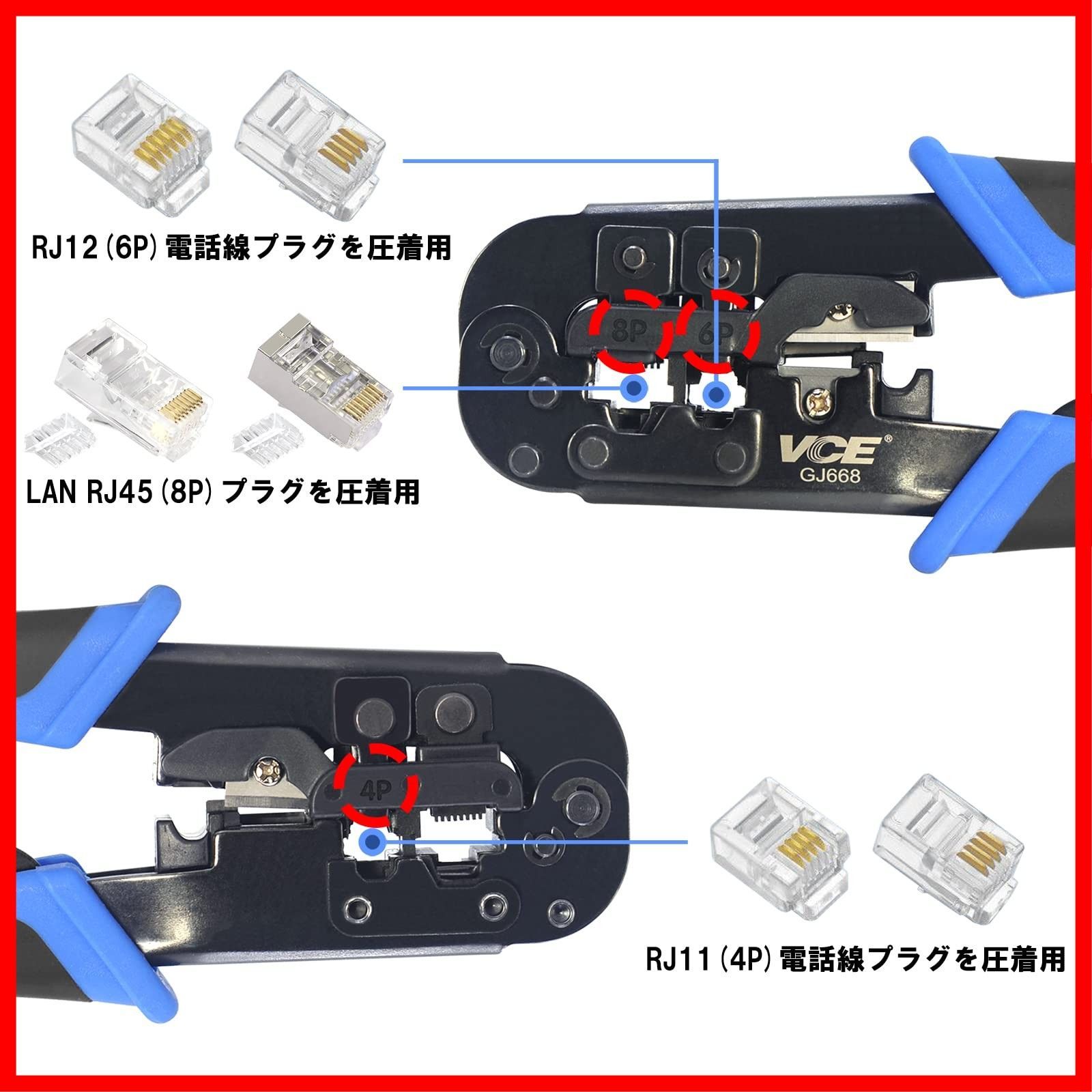 RJ12 (6P) 電話線プラグを圧着用

8P 6P

LAN RJ45 (8P) プラグを圧着用

VCE®
GJ668

4P

RJ11 (4P) 電話線プラグを圧着用