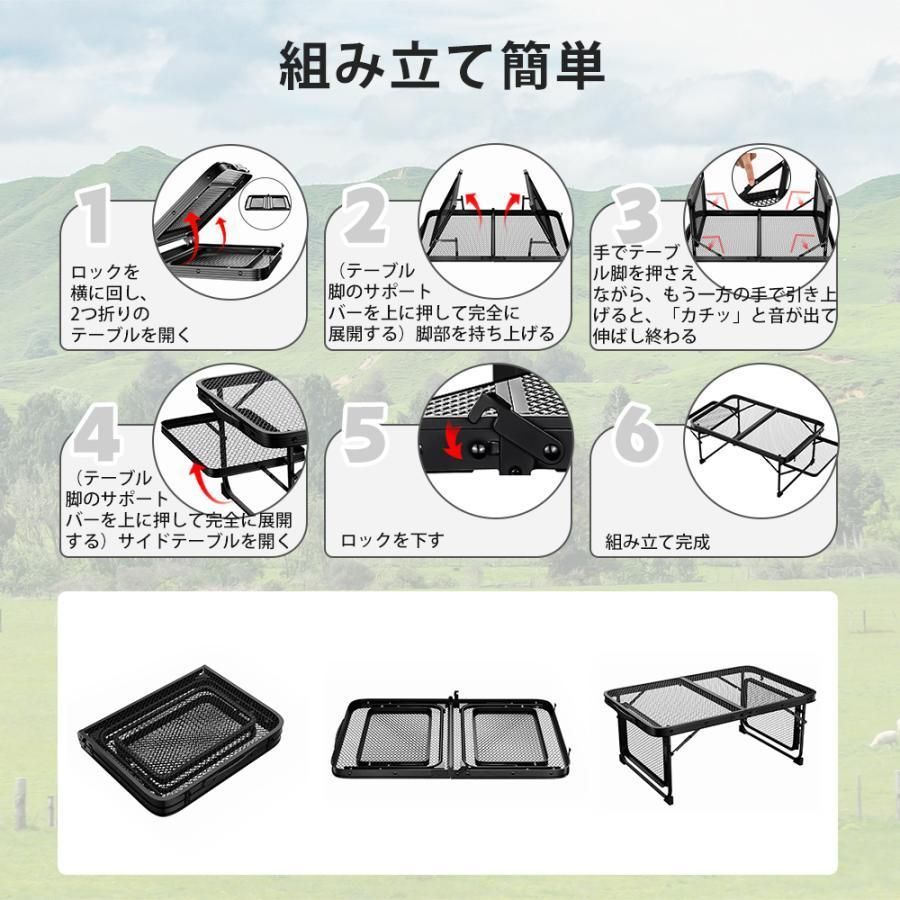 組み立て簡単

1

ロックを横に回し、2つ折りのテーブルを開く

2

（テーブル脚のサポートバーを上に押して完全に展開する）脚部を持ち上げる

3

手でテーブル脚を押さえながら、もう一方の手で引き上げると、「カチッ」と音が出て伸ばし終わる

4

（テーブル脚のサポートバーを上に押して完全に展開する）サイドテーブルを開く

5

ロックを下す

6

組み立て完成