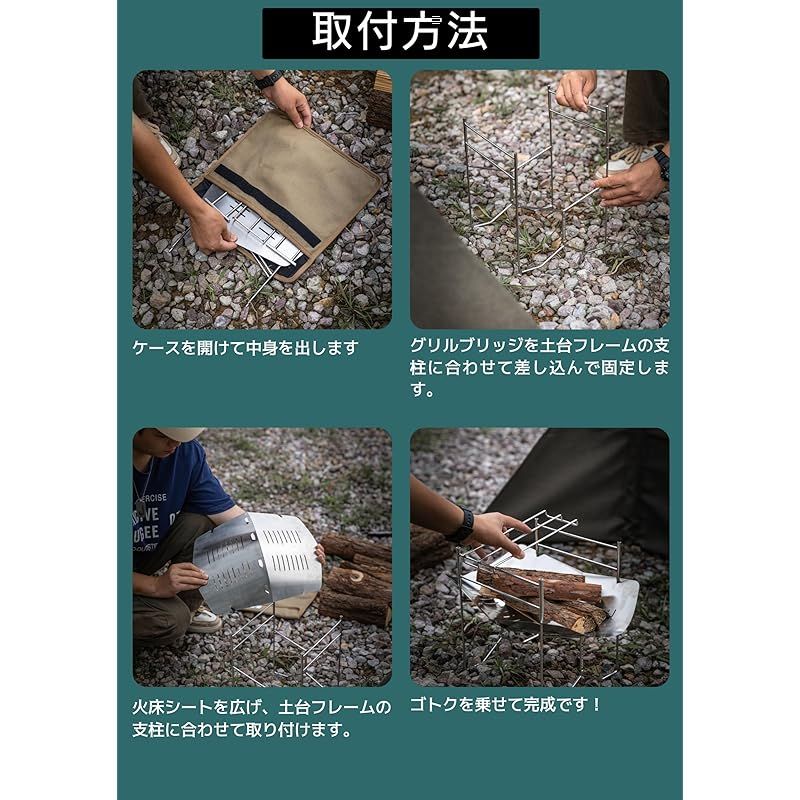 取付方法

ケースを開けて中身を出します

グリルブリッジを土台フレームの支柱に合わせて差し込んで固定します。

火床シートを広げ、土台フレームの支柱に合わせて取り付けます。

ゴトクを乗せて完成です！