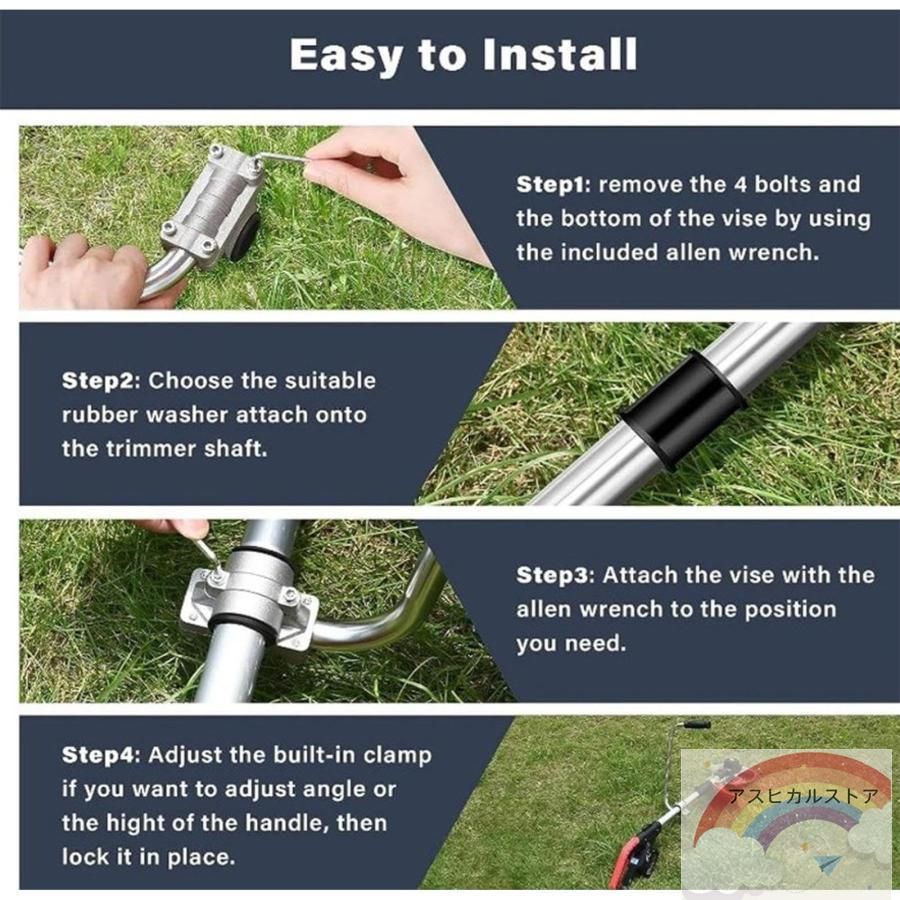 Easy to Install

Step1: remove the 4 bolts and the bottom of the vise by using the included allen wrench.

Step2: Choose the suitable rubber washer attach onto the trimmer shaft.

Step3: Attach the vise with the allen wrench to the position you need.

Step4: Adjust the built-in clamp if you want to adjust angle or the hight of the handle, then lock it in place.

アスヒカルストア